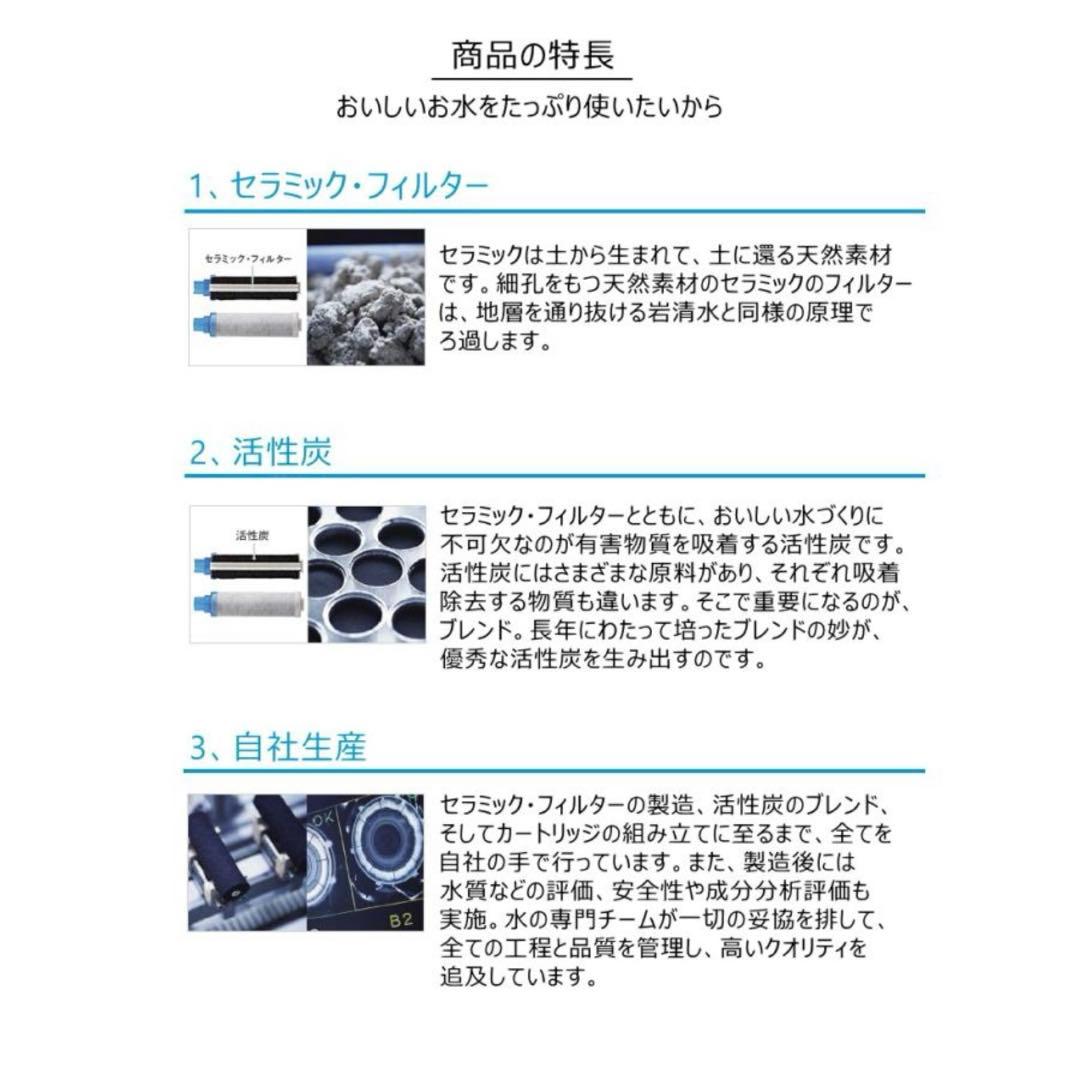 商品の特長

おいしいお水をたっぷり使いたいから

1、セラミック・フィルター

セラミック・フィルター

セラミックは土から生まれて、土に還る天然素材です。細孔をもつ天然素材のセラミックのフィルターは、地層を通り抜ける岩清水と同様の原理でろ過します。

2、活性炭

活性炭

セラミック・フィルターとともに、おいしい水づくりに不可欠なのが有害物質を吸着する活性炭です。活性炭にはさまざまな原料があり、それぞれ吸着除去する物質も違います。そこで重要になるのが、ブレンド。長年にわたって培ったブレンドの妙が、優秀な活性炭を生み出すのです。

3、自社生産

OK

B2

セラミック・フィルターの製造、活性炭のブレンド、そしてカートリッジの組み立てに至るまで、全てを自社の手で行っています。また、製造後には水質などの評価、安全性や成分分析評価も実施。水の専門チームが一切の妥協を排して、全ての工程と品質を管理し、高いクオリティを追及しています。