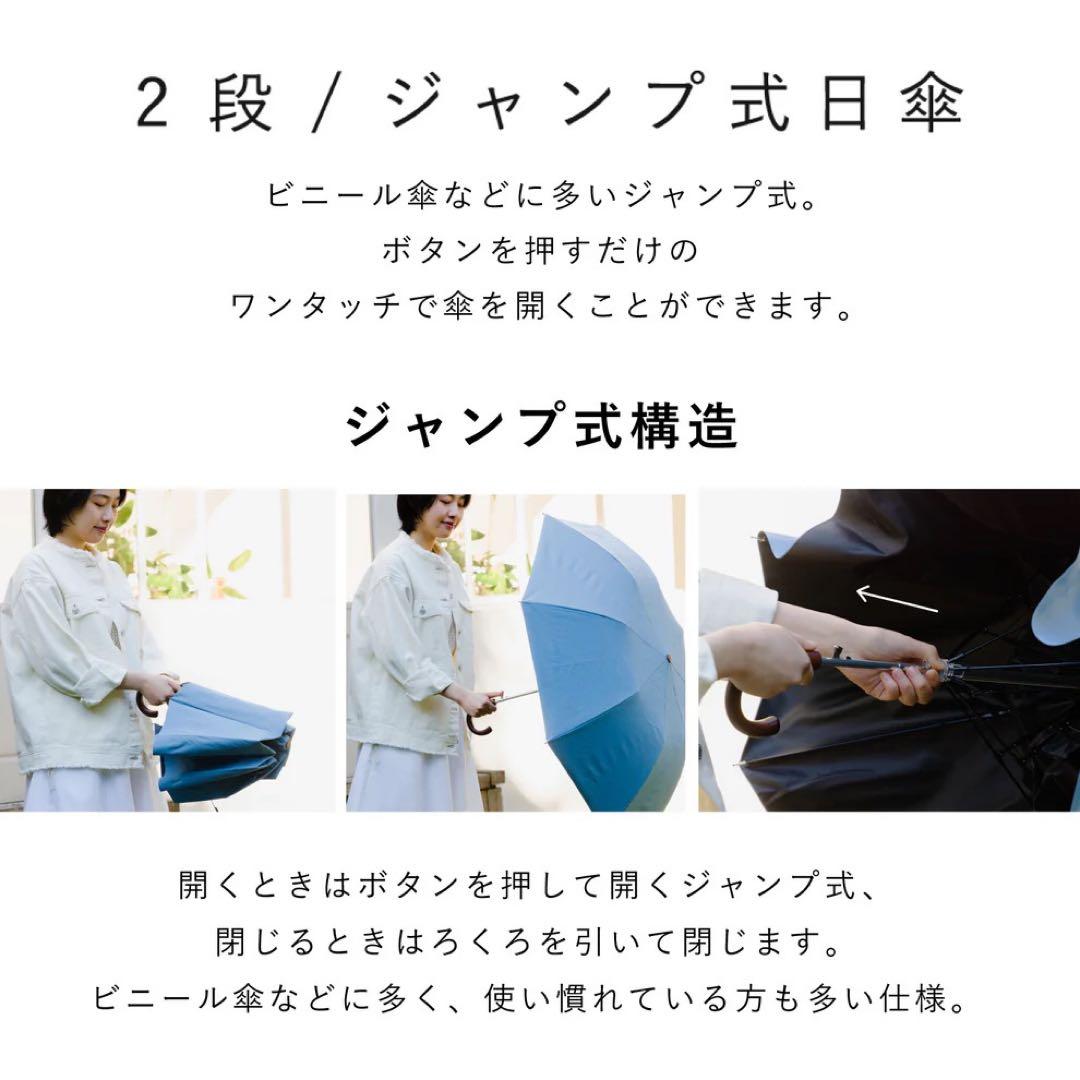 2段/ジャンプ式日傘

ビニール傘などに多いジャンプ式。
ボタンを押すだけの
ワンタッチで傘を開くことができます。

ジャンプ式構造

開くときはボタンを押して開くジャンプ式、
閉じるときはろくろを引いて閉じます。
ビニール傘などに多く、使い慣れている方も多い仕様。