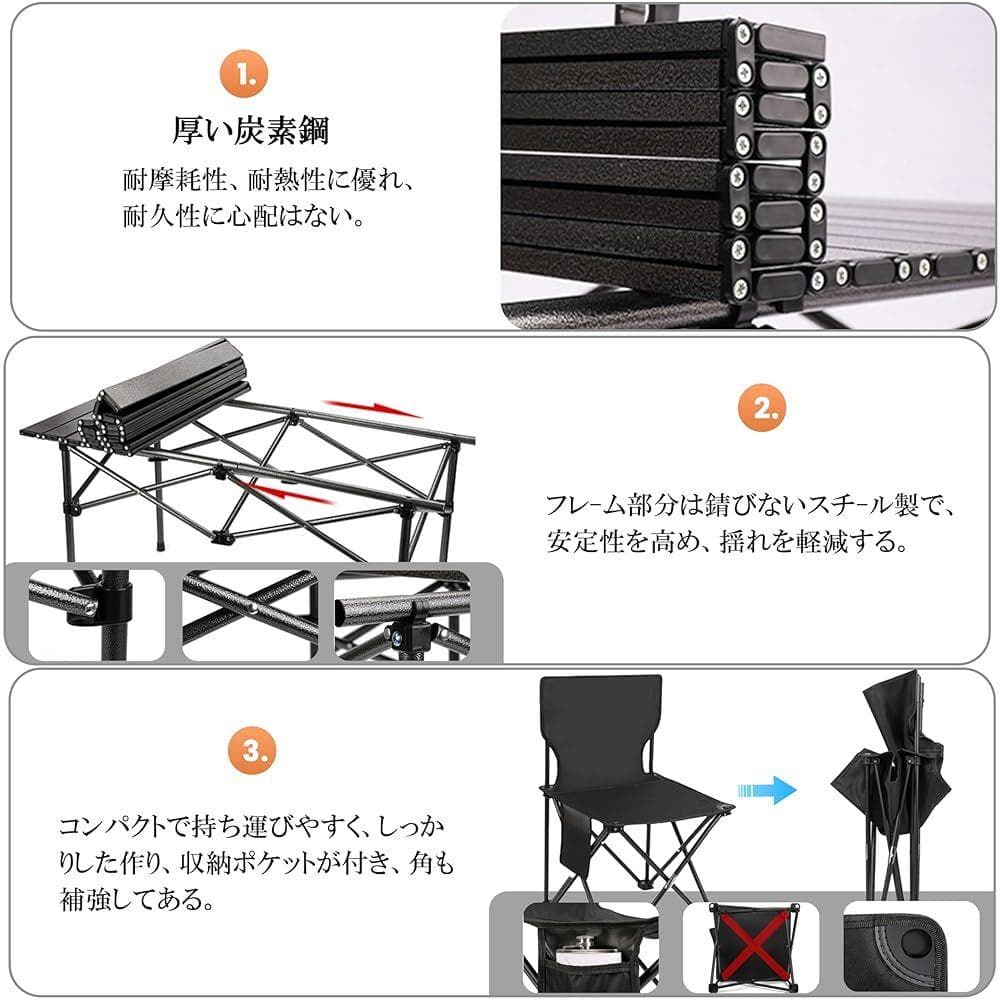 1.

厚い炭素鋼

耐摩耗性、耐熱性に優れ、耐久性に心配はない。

2.

フレーム部分は錆びないスチール製で、安定性を高め、揺れを軽減する。

3.

コンパクトで持ち運びやすく、しっかりした作り、収納ポケットが付き、角も補強してある。