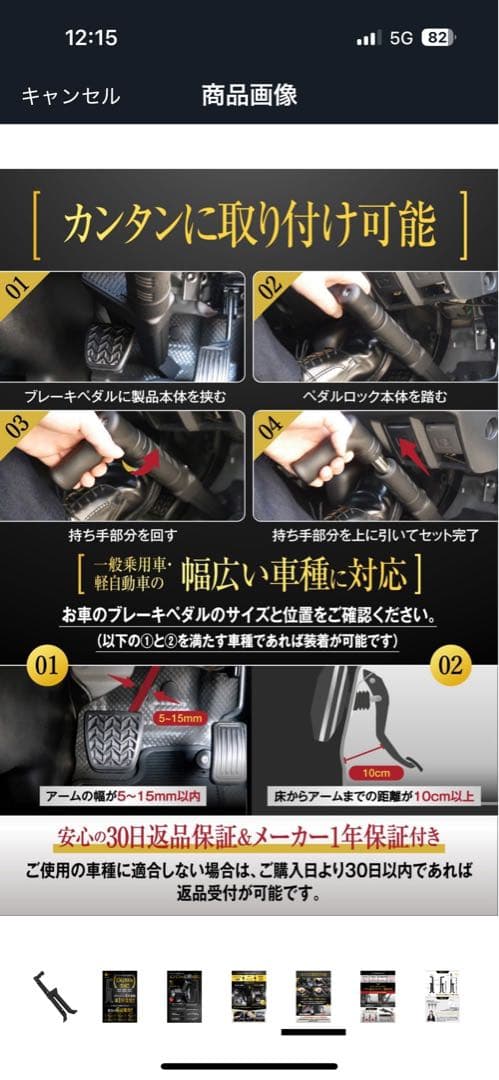 12:15 5G 82

キャンセル 商品画像

[ カンタンに取り付け可能 ]

01
ブレーキペダルに製品本体を挟む

02
ペダルロック本体を踏む

03
持ち手部分を回す

04
持ち手部分を上に引いてセット完了

[ 一般乗用車・軽自動車の 幅広い車種に対応 ]

お車のブレーキペダルのサイズと位置をご確認ください。
（以下の①と②を満たす車種であれば装着が可能です）

01
5~15mm
アームの幅が5～15mm以内

02
10cm
床からアームまでの距離が10cm以上

安心の30日返品保証&メーカー1年保証付き
ご使用の車種に適合しない場合は、ご購入日より30日以内であれば返品受付が可能です。