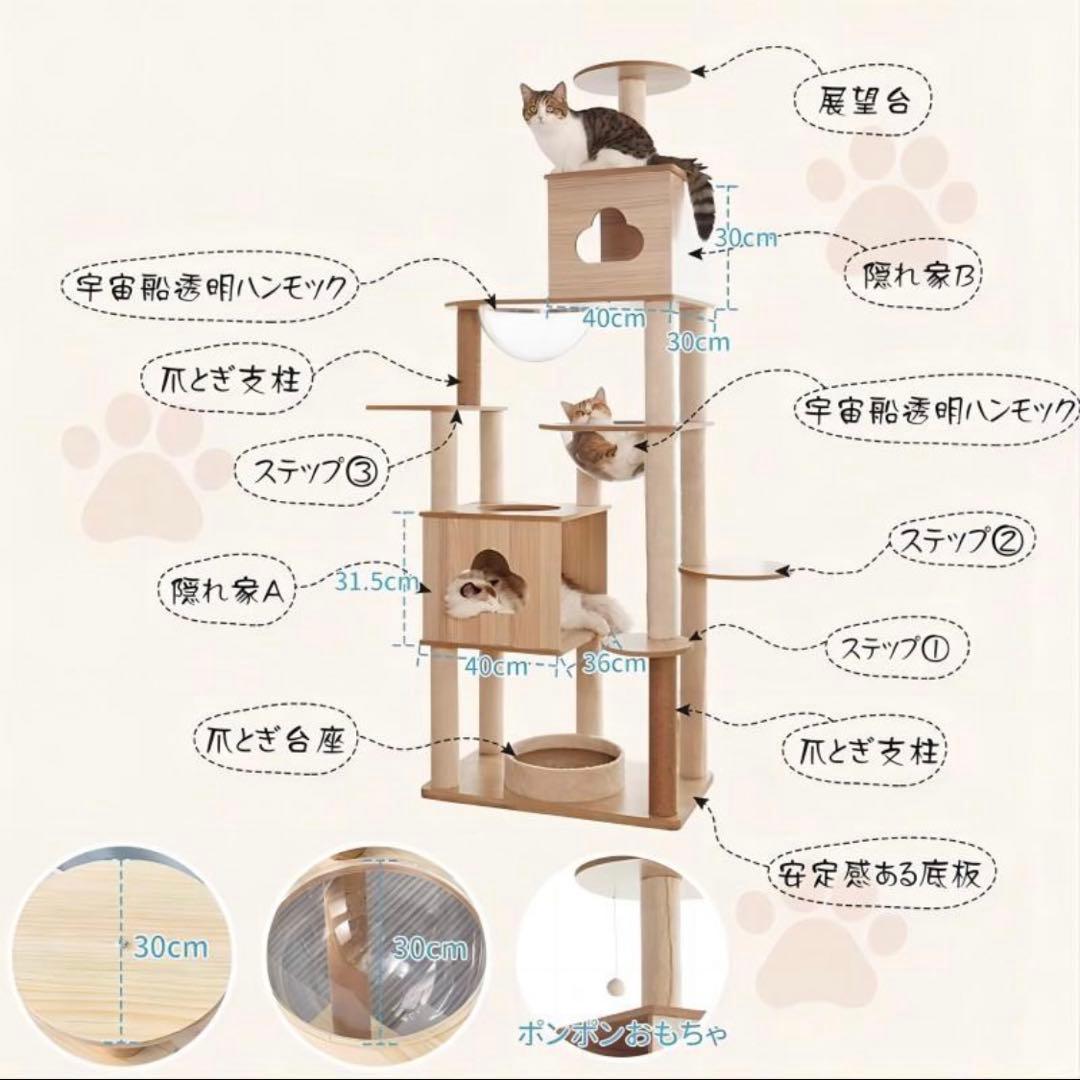 展望台

30cm

隠れ家B

宇宙船透明ハンモック

40cm

30cm

爪とぎ支柱

宇宙船透明ハンモック

ステップ③

ステップ②

隠れ家A

31.5cm

ステップ①

40cm

36cm

爪とぎ台座

爪とぎ支柱

安定感ある底板

30cm

30cm

ポンポンおもちゃ