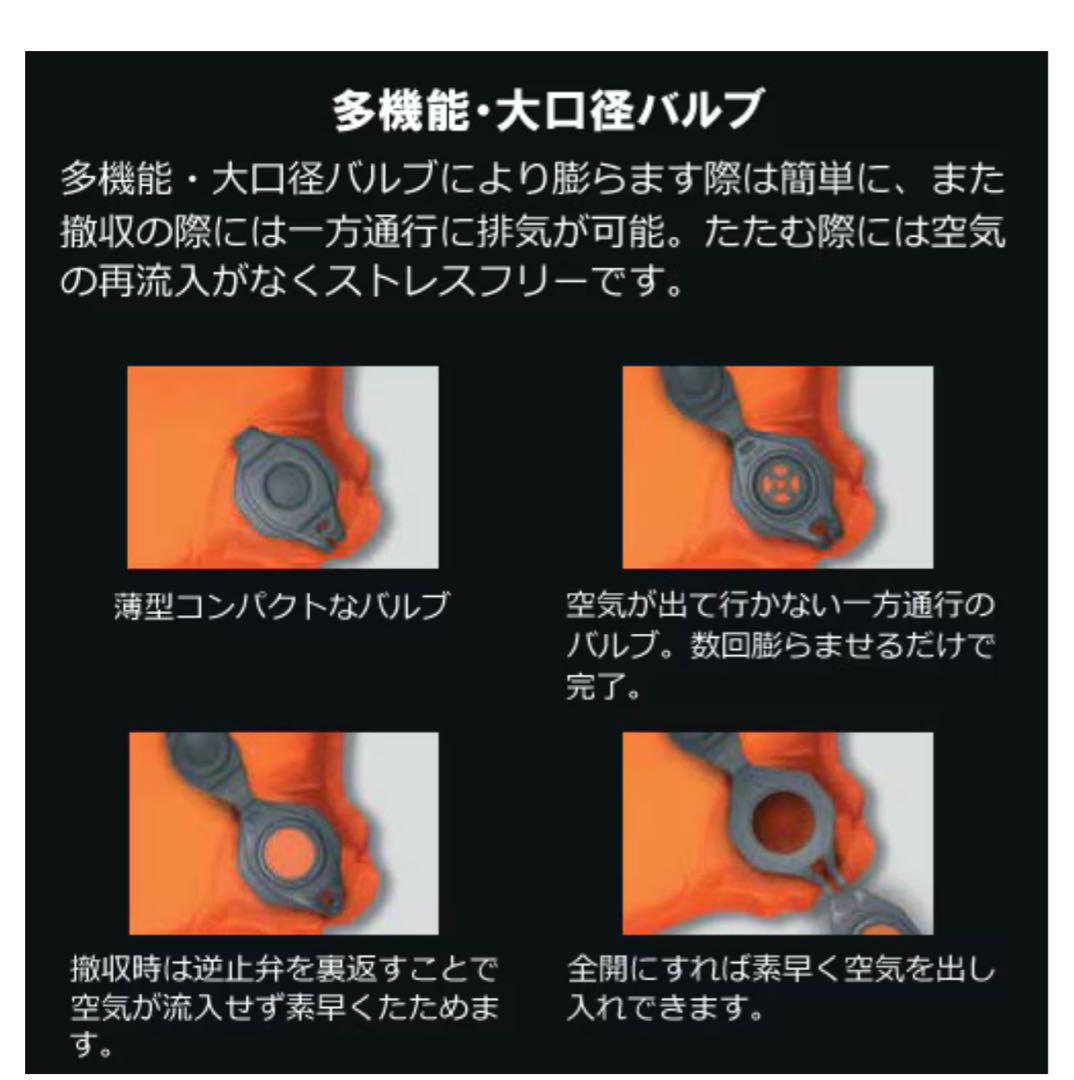 多機能・大口径バルブ

多機能・大口径バルブにより膨らます際は簡単に、また撤収の際には一方通行に排気が可能。たたむ際には空気の再流入がなくストレスフリーです。

薄型コンパクトなバルブ

空気が出て行かない一方通行のバルブ。数回膨らませるだけで完了。

撤収時は逆止弁を裏返すことで空気が流入せず素早くたためます。

全開にすれば素早く空気を出し入れできます。