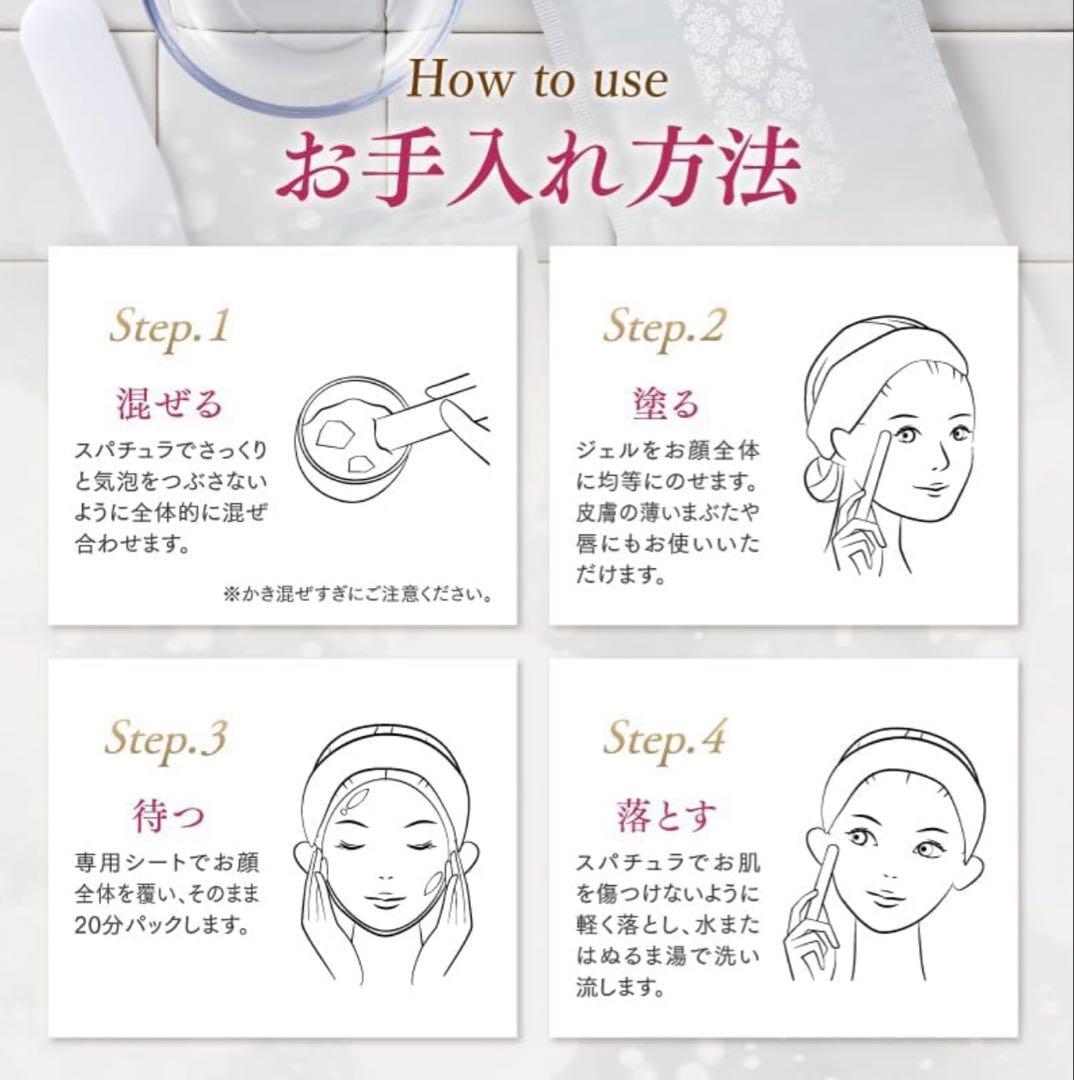 How to use
お手入れ方法

Step.1
混ぜる
スパチュラでさっくりと気泡をつぶさないように全体的に混ぜ合わせます。
※かき混ぜすぎにご注意ください。

Step.2
塗る
ジェルをお顔全体に均等にのせます。皮膚の薄いまぶたや唇にもお使いいただけます。

Step.3
待つ
専用シートでお顔全体を覆い、そのまま20分パックします。

Step.4
落とす
スパチュラでお肌を傷つけないように軽く落とし、水またはぬるま湯で洗い流します。