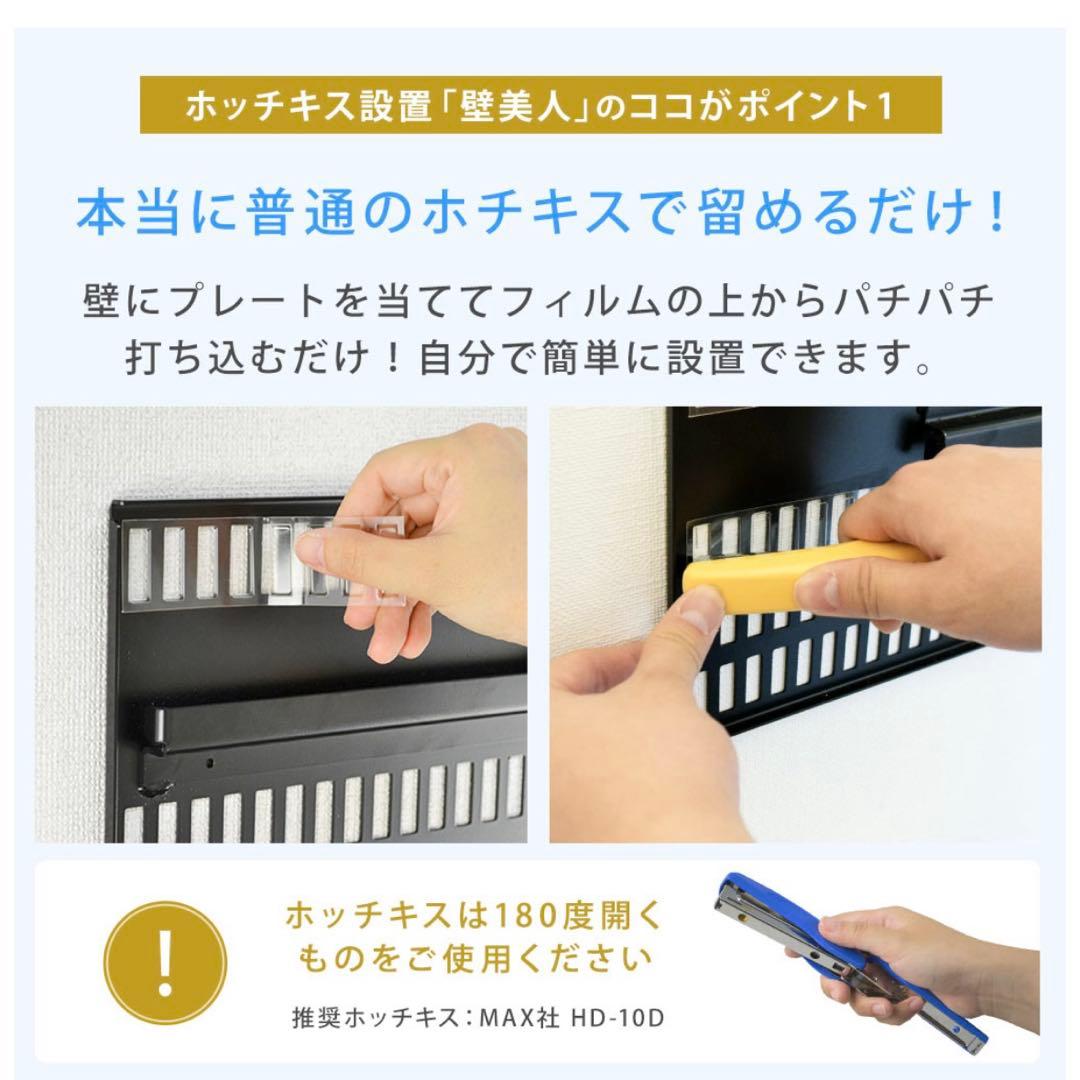 ホッチキス設置「壁美人」のココがポイント1

本当に普通のホチキスで留めるだけ！

壁にプレートを当ててフィルムの上からパチパチ打ち込むだけ！自分で簡単に設置できます。

!

ホッチキスは180度開くものをご使用ください

推奨ホッチキス：MAX社 HD-10D