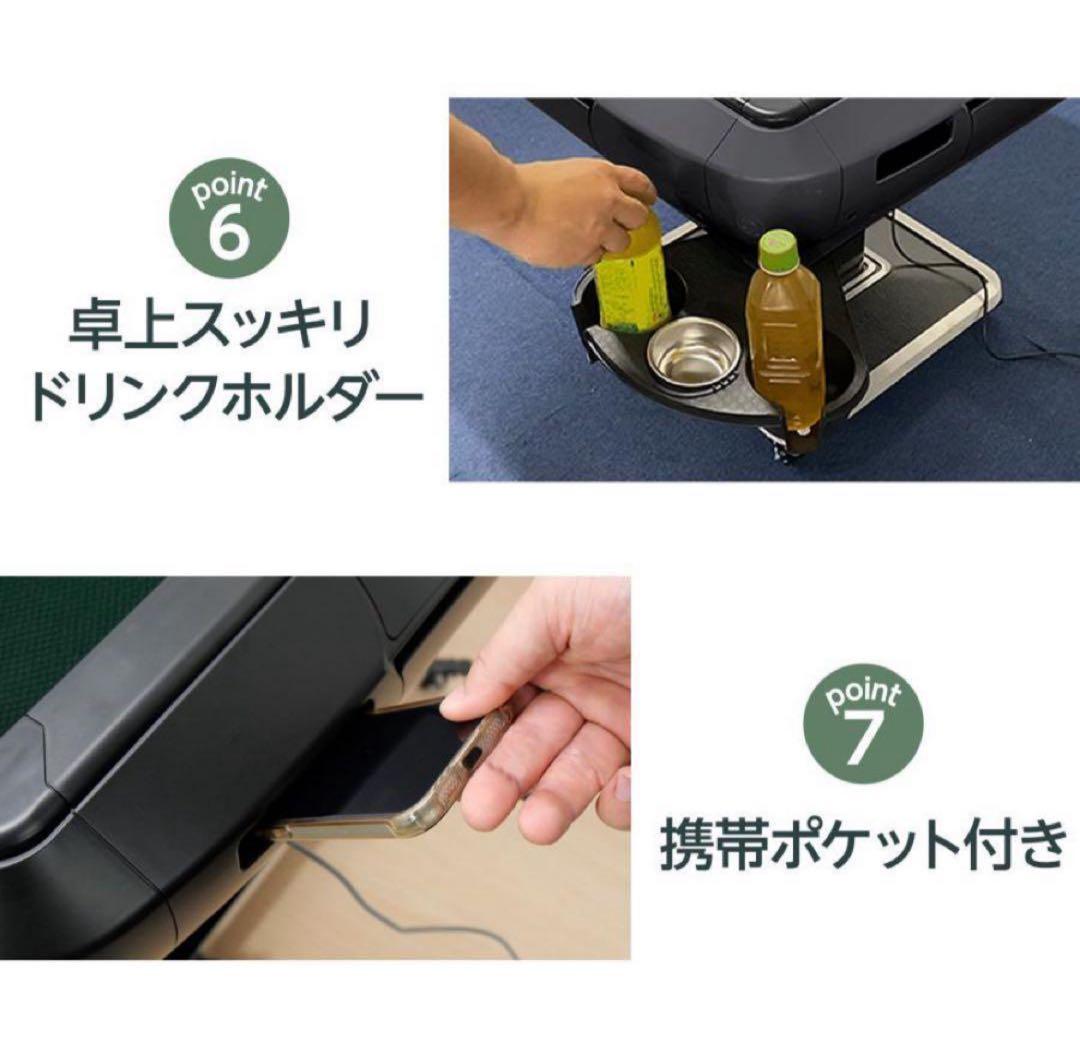 point
6
卓上スッキリ
ドリンクホルダー

point
7
携帯ポケット付き