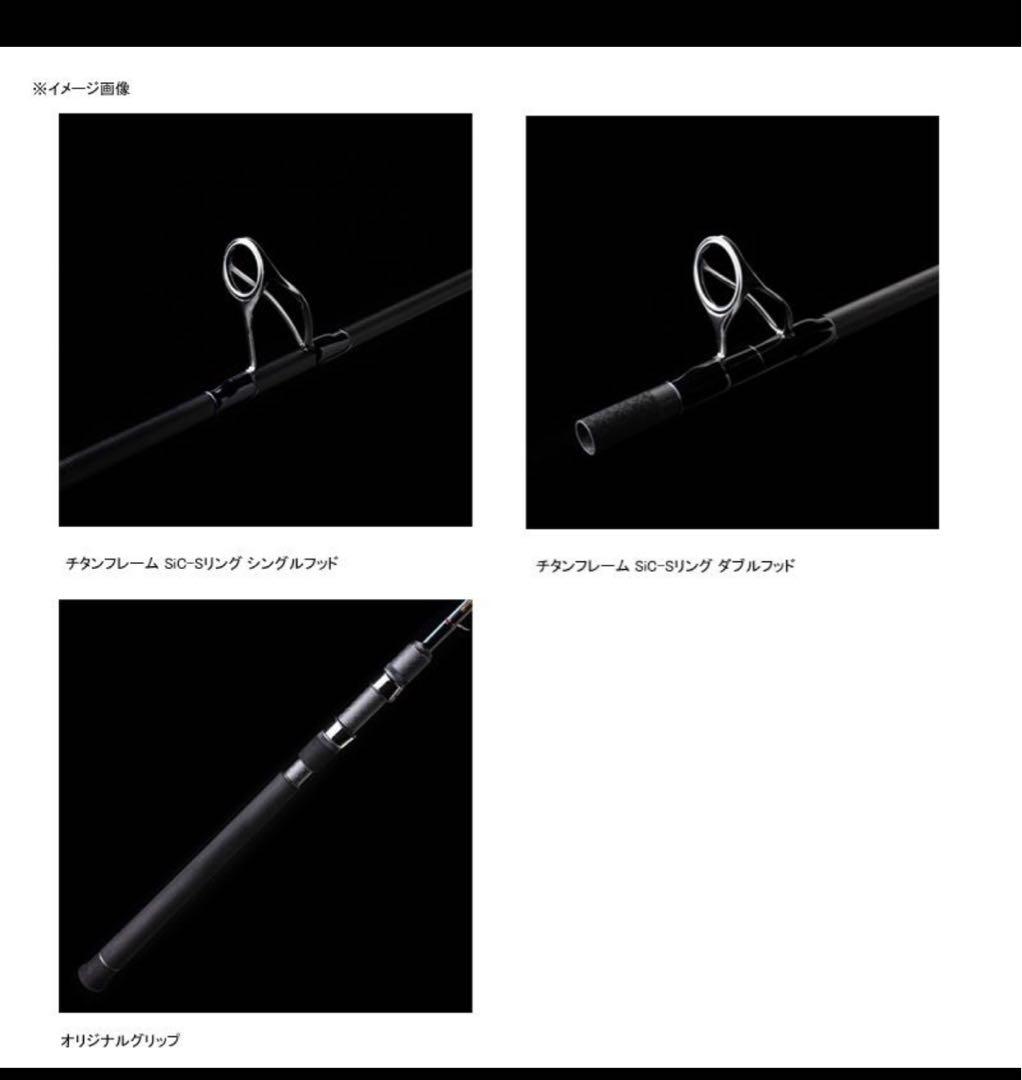 ※イメージ画像

チタンフレーム SiC-Sリング シングルフッド

チタンフレーム SiC-Sリング ダブルフッド

オリジナルグリップ