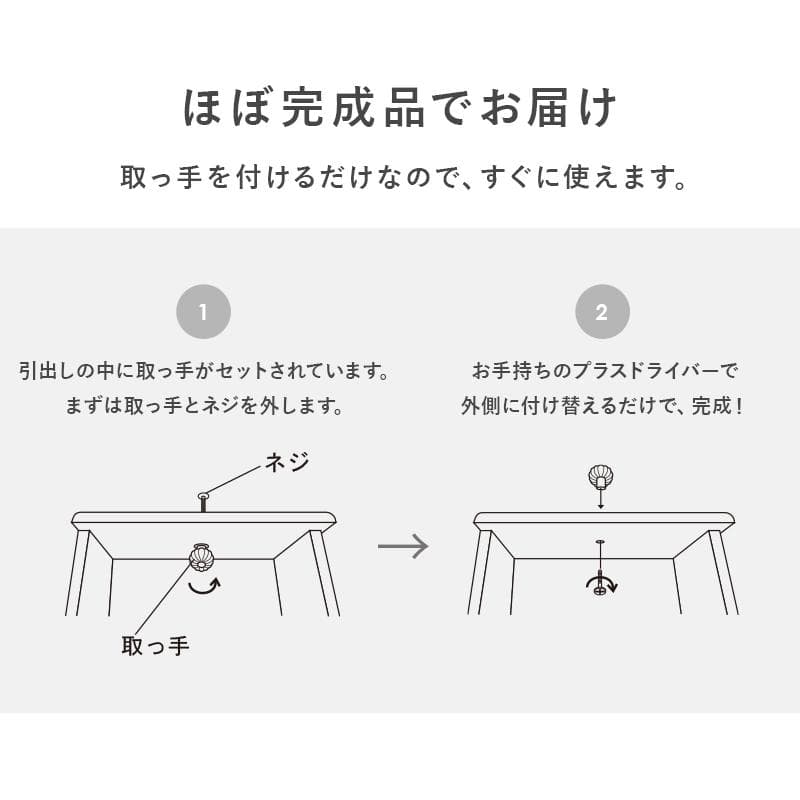 ほぼ完成品でお届け

取っ手を付けるだけなので、すぐに使えます。

1

引出しの中に取っ手がセットされています。
まずは取っ手とネジを外します。

ネジ

取っ手

2

お手持ちのプラスドライバーで
外側に付け替えるだけで、完成！