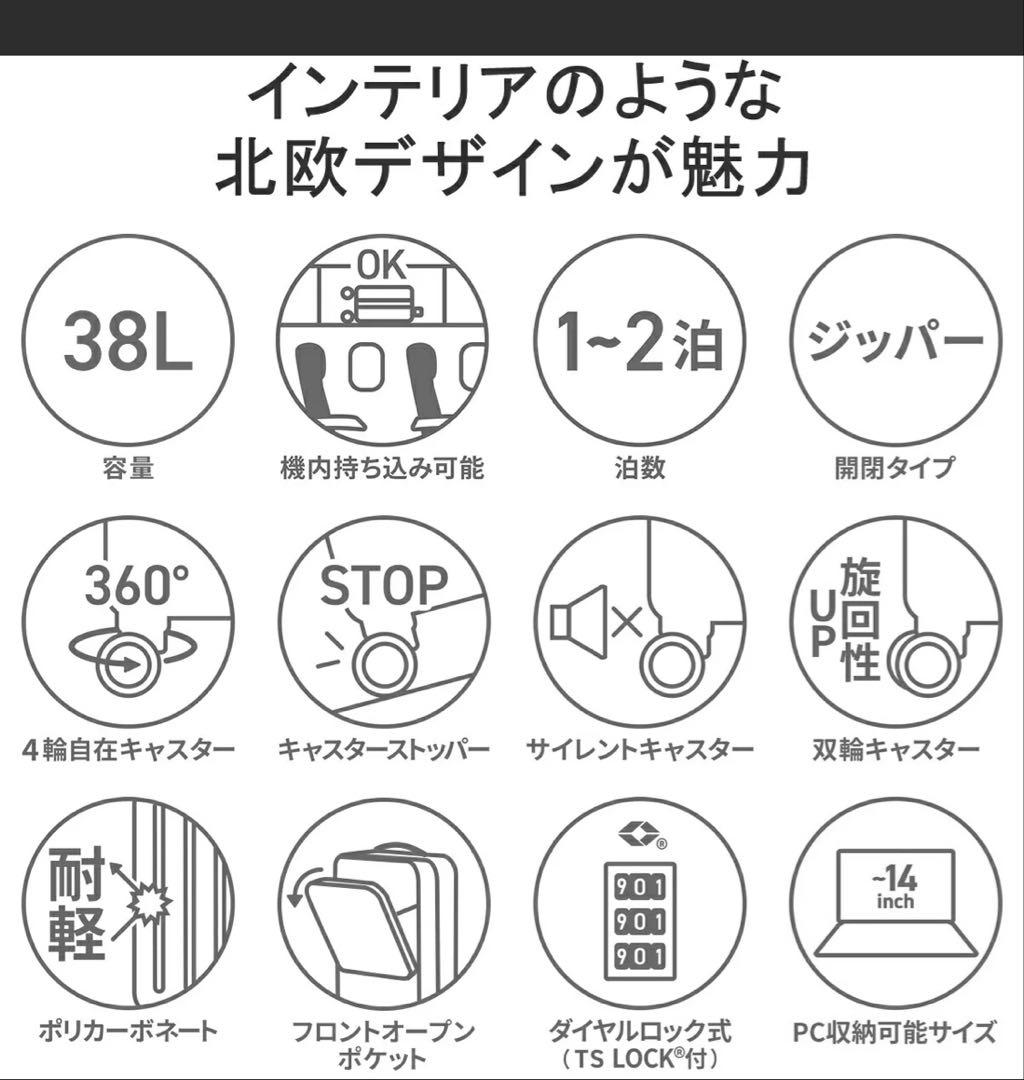 インテリアのような
北欧デザインが魅力

38L
容量

OK
機内持ち込み可能

1~2泊
泊数

ジッパー
開閉タイプ

360°
4輪自在キャスター

STOP
キャスターストッパー

サイレントキャスター

旋回性 UP
双輪キャスター

耐軽
ポリカーボネート

フロントオープンポケット

901
901
901
ダイヤルロック式
（TS LOCK®付）

~14 inch
PC収納可能サイズ