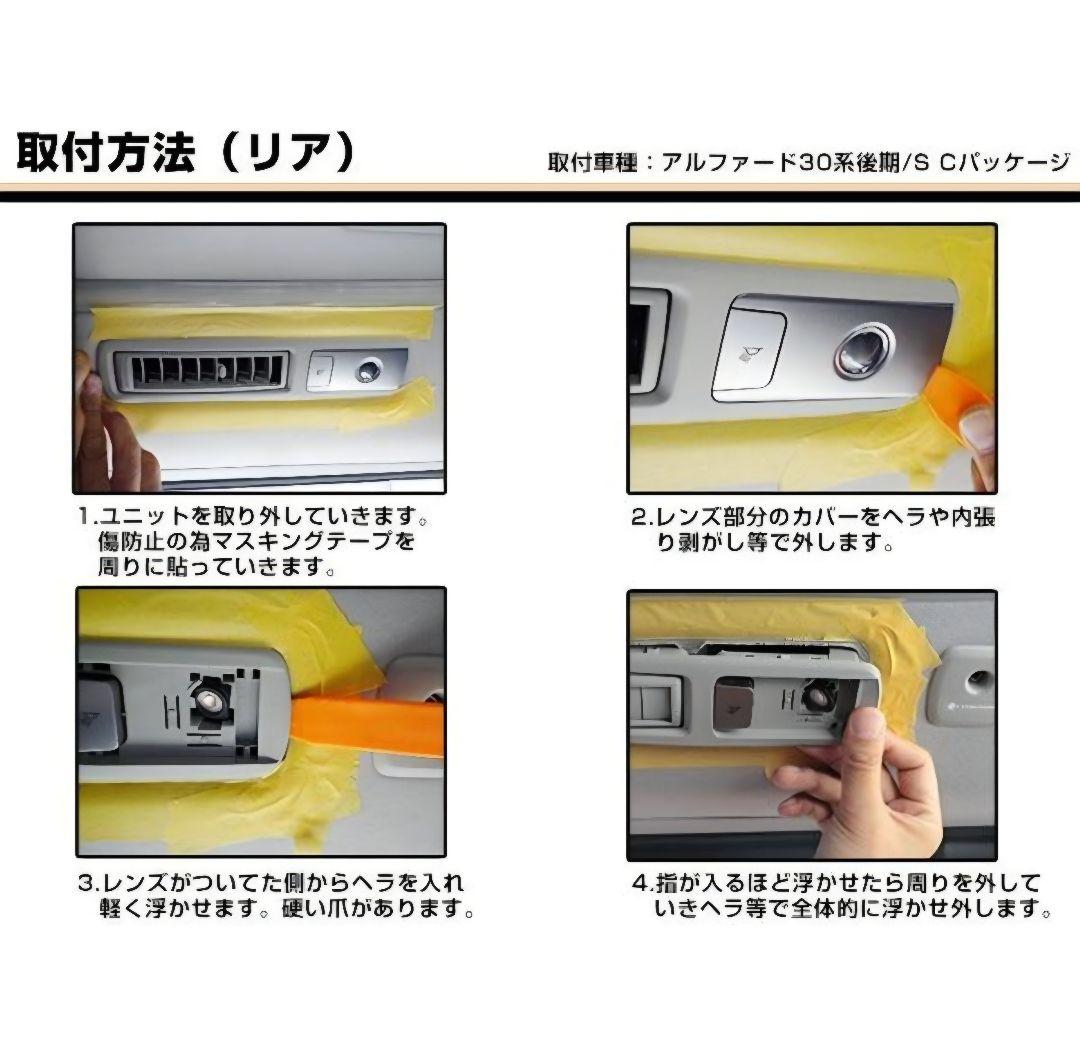 取付方法（リア）

取付車種：アルファード30系後期/S Cパッケージ

1.ユニットを取り外していきます。傷防止の為マスキングテープを周りに貼っていきます。

2.レンズ部分のカバーをヘラや内張り剥がし等で外します。

3.レンズがついてた側からヘラを入れ軽く浮かせます。硬い爪があります。

4.指が入るほど浮かせたら周りを外していきヘラ等で全体的に浮かせ外します。