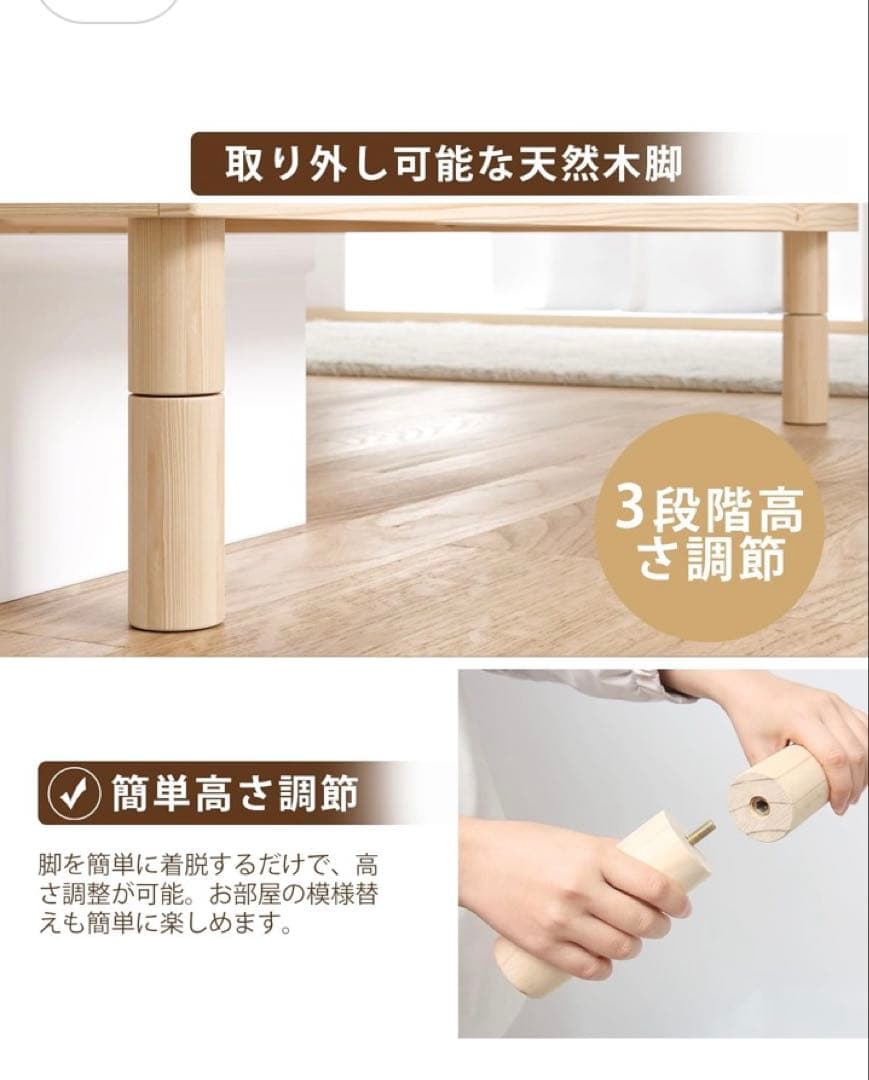 取り外し可能な天然木脚

3段階高さ調節

簡単高さ調節

脚を簡単に着脱するだけで、高さ調整が可能。お部屋の模様替えも簡単に楽しめます。