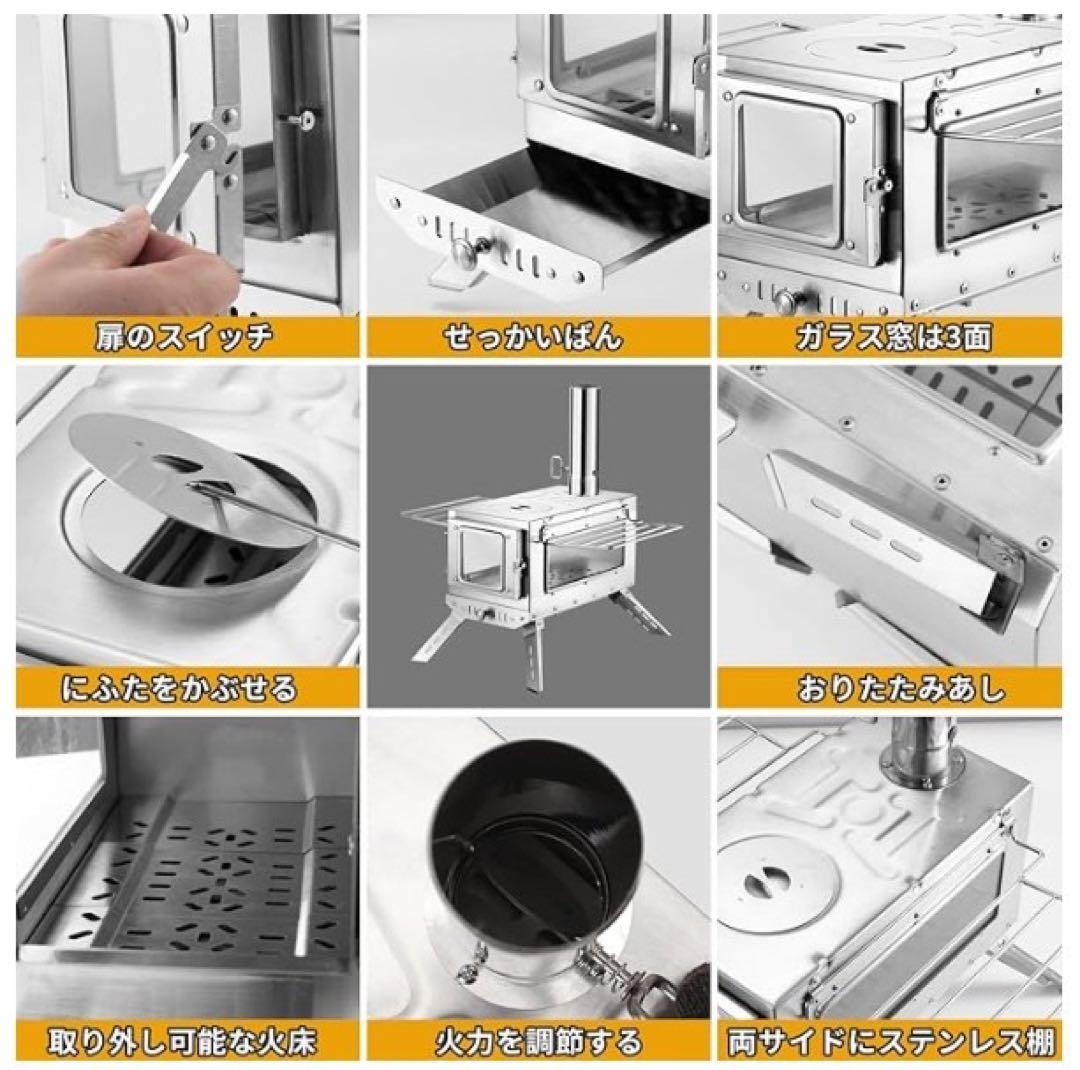 扉のスイッチ

せっかいばん

ガラス窓は3面

にふたをかぶせる

おりたたみあし

取り外し可能な火床

火力を調節する

両サイドにステンレス棚