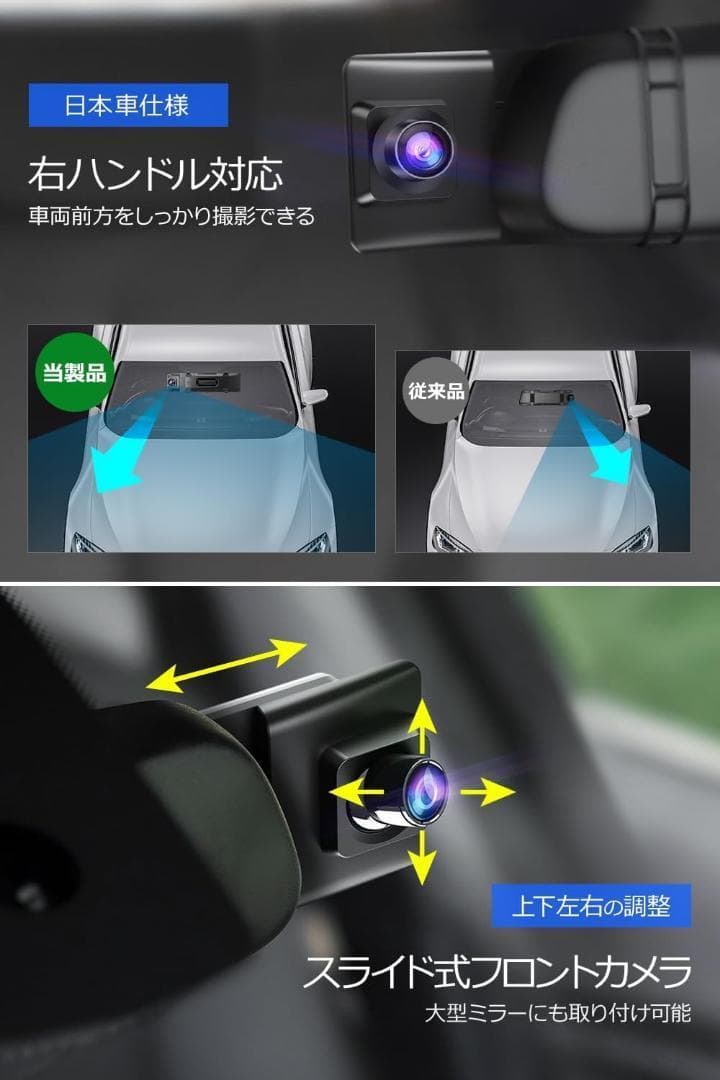 日本車仕様

右ハンドル対応

車両前方をしっかり撮影できる

当製品

従来品

上下左右の調整

スライド式フロントカメラ

大型ミラーにも取り付け可能