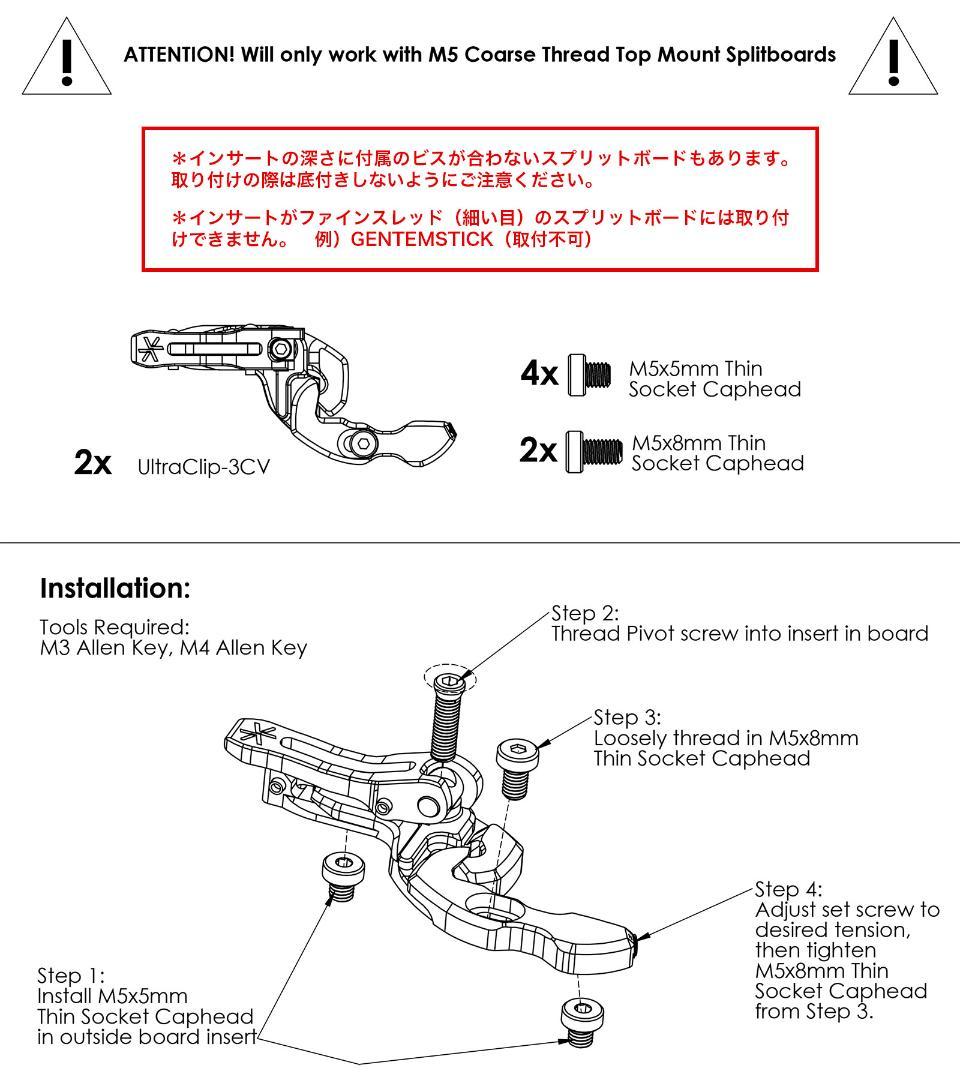 ATTENTION! Will only work with M5 Coarse Thread Top Mount Splitboards

＊インサートの深さに付属のビスが合わないスプリットボードもあります。取り付けの際は底付きしないようにご注意ください。

＊インサートがファインスレッド（細い目）のスプリットボードには取り付けできません。　例）GENTEMSTICK（取付不可）

2x UltraClip-3CV

4x M5x5mm Thin Socket Caphead

2x M5x8mm Thin Socket Caphead

Installation:

Tools Required:
M3 Allen Key, M4 Allen Key

Step 2:
Thread Pivot screw into insert in board

Step 3:
Loosely thread in M5x8mm Thin Socket Caphead

Step 4:
Adjust set screw to desired tension, then tighten M5x8mm Thin Socket Caphead from Step 3.

Step 1:
Install M5x5mm Thin Socket Caphead in outside board insert