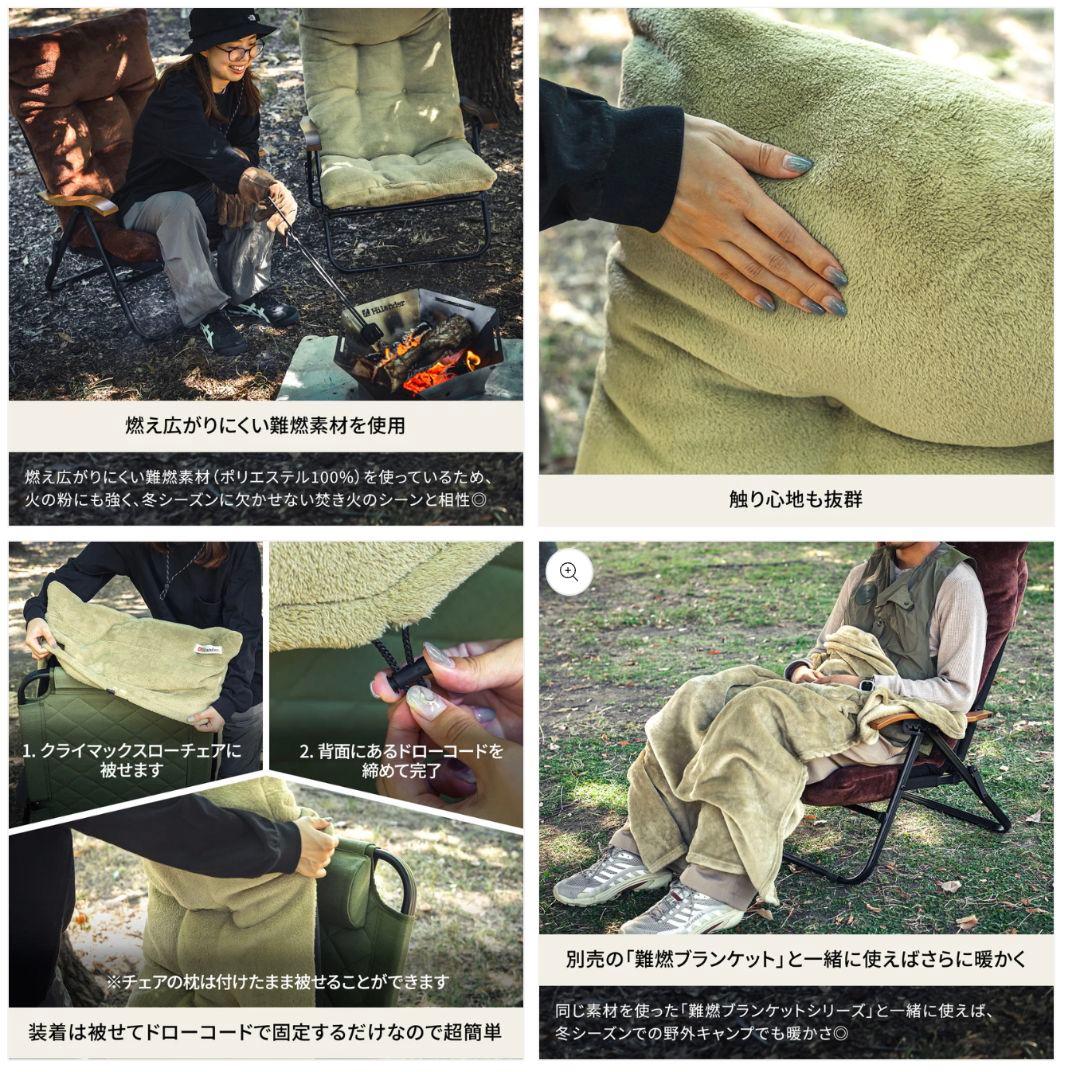 Hilander

燃え広がりにくい難燃素材を使用

燃え広がりにくい難燃素材（ポリエステル100%）を使っているため、火の粉にも強く、冬シーズンに欠かせない焚き火のシーンと相性◎

触り心地も抜群

1. クライマックスローチェアに被せます

2. 背面にあるドローコードを締めて完了

※チェアの枕は付けたまま被せることができます

装着は被せてドローコードで固定するだけなので超簡単

別売の「難燃ブランケット」と一緒に使えばさらに暖かく

同じ素材を使った「難燃ブランケットシリーズ」と一緒に使えば、冬シーズンでの野外キャンプでも暖かさ◎