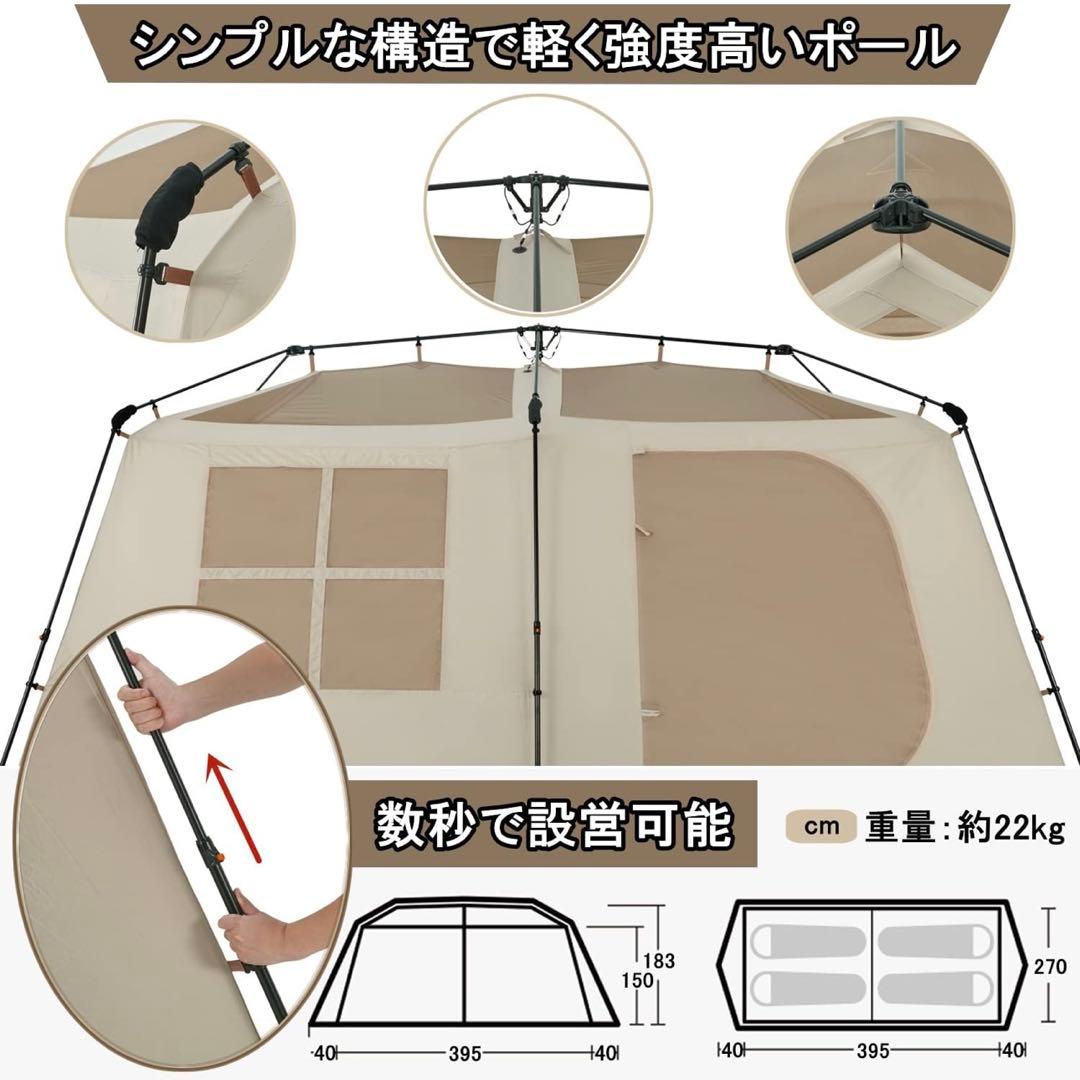 シンプルな構造で軽く強度高いポール

数秒で設営可能

cm 重量：約22kg

183
150
40 395 40

270
40 395 40