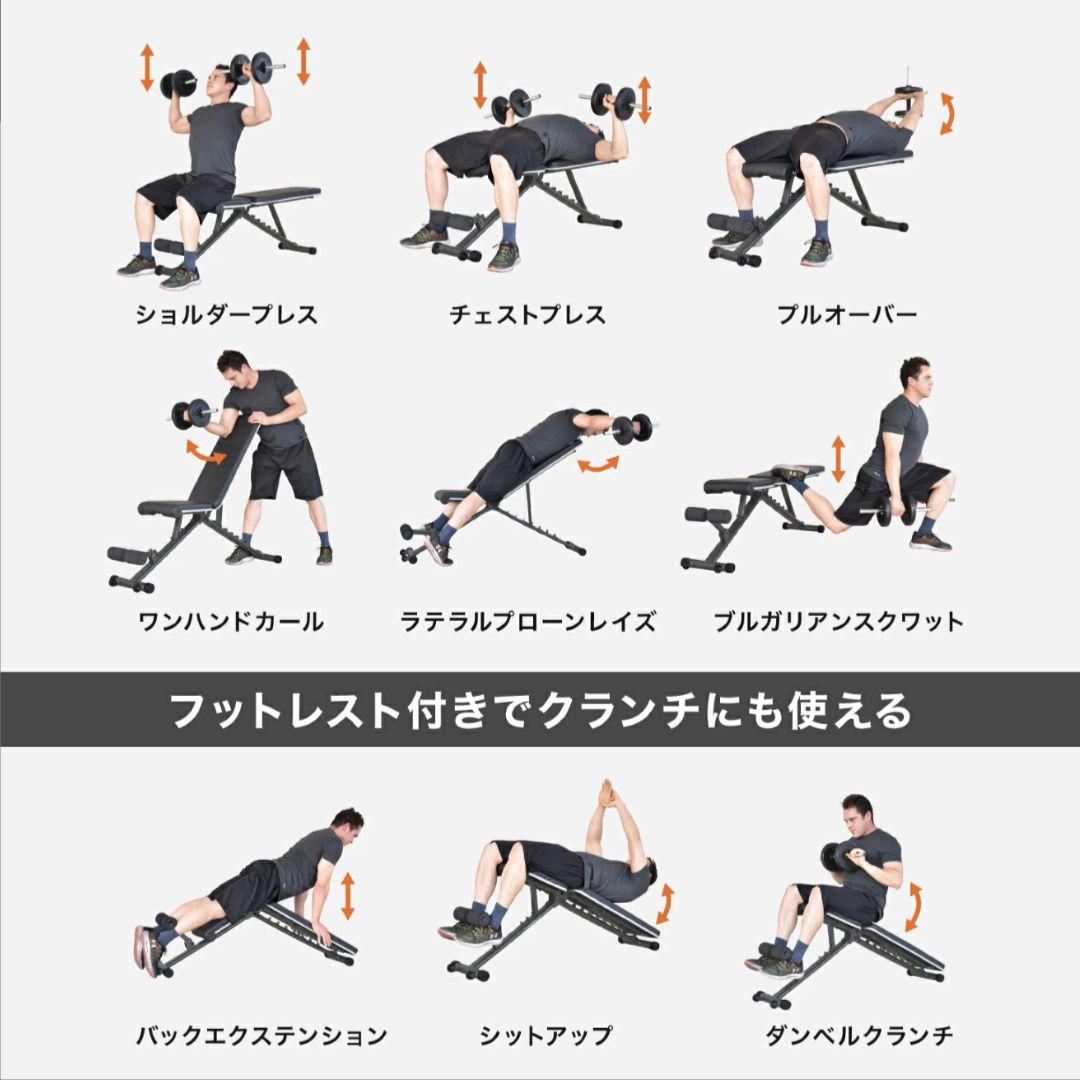 ショルダープレス

チェストプレス

プルオーバー

ワンハンドカール

ラテラルプローンレイズ

ブルガリアンスクワット

フットレスト付きでクランチにも使える

バックエクステンション

シットアップ

ダンベルクランチ