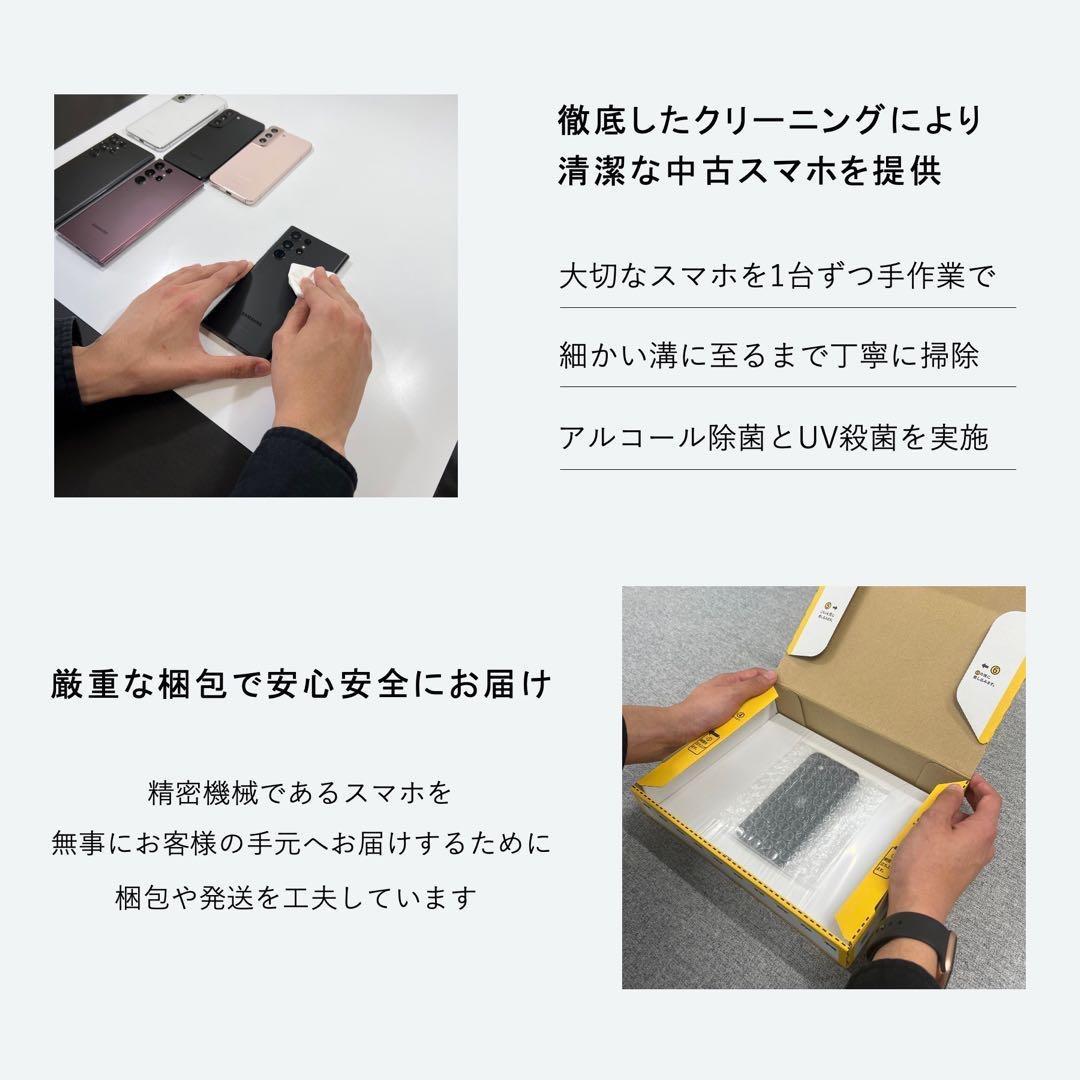 徹底したクリーニングにより
清潔な中古スマホを提供

大切なスマホを1台ずつ手作業で

細かい溝に至るまで丁寧に掃除

アルコール除菌とUV殺菌を実施

厳重な梱包で安心安全にお届け

精密機械であるスマホを
無事にお客様の手元へお届けするために
梱包や発送を工夫しています