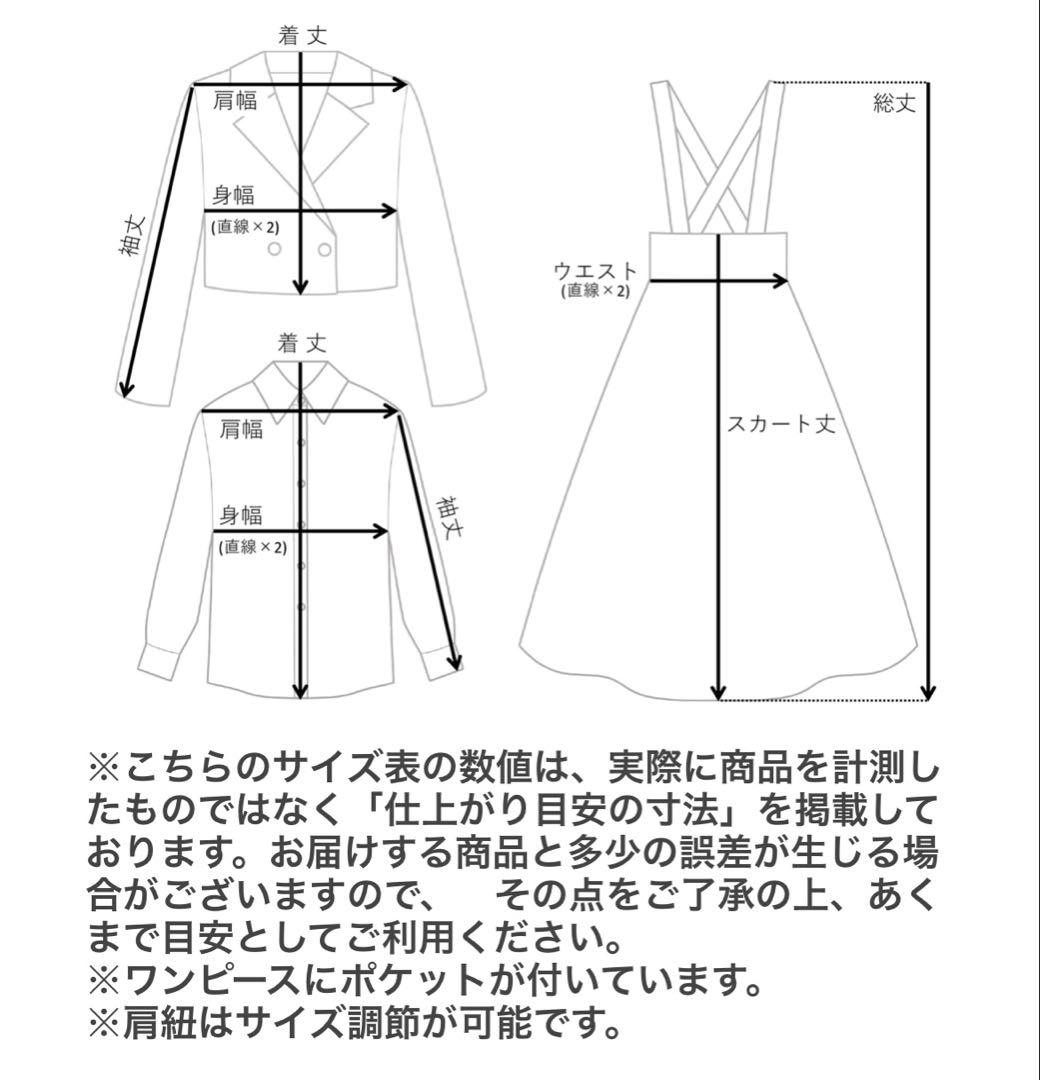 着丈
肩幅
身幅
(直線×2)
袖丈

着丈
肩幅
身幅
(直線×2)
袖丈

総丈
ウエスト
(直線×2)
スカート丈

※こちらのサイズ表の数値は、実際に商品を計測したものではなく「仕上がり目安の寸法」を掲載しております。お届けする商品と多少の誤差が生じる場合がございますので、　その点をご了承の上、あくまで目安としてご利用ください。
※ワンピースにポケットが付いています。
※肩紐はサイズ調節が可能です。