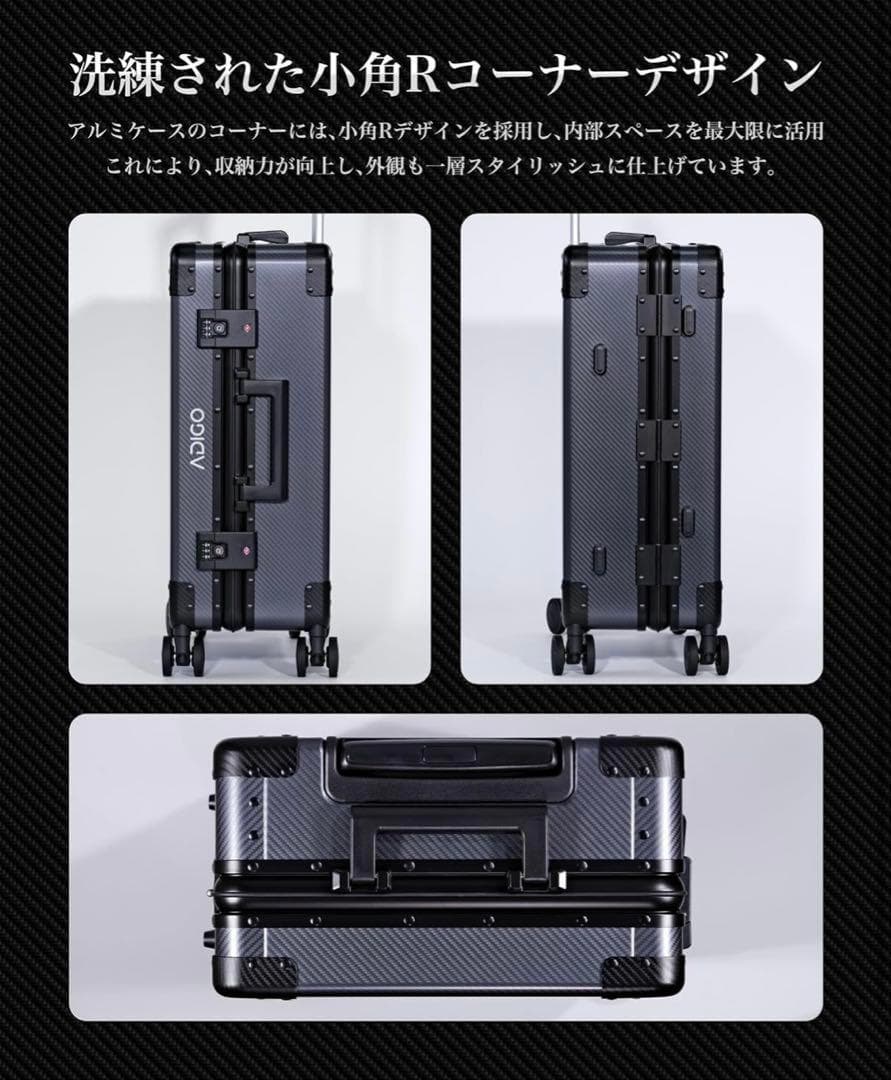 洗練された小角Rコーナーデザイン

アルミケースのコーナーには、小角Rデザインを採用し、内部スペースを最大限に活用
これにより、収納力が向上し、外観も一層スタイリッシュに仕上げています。

ADIGO