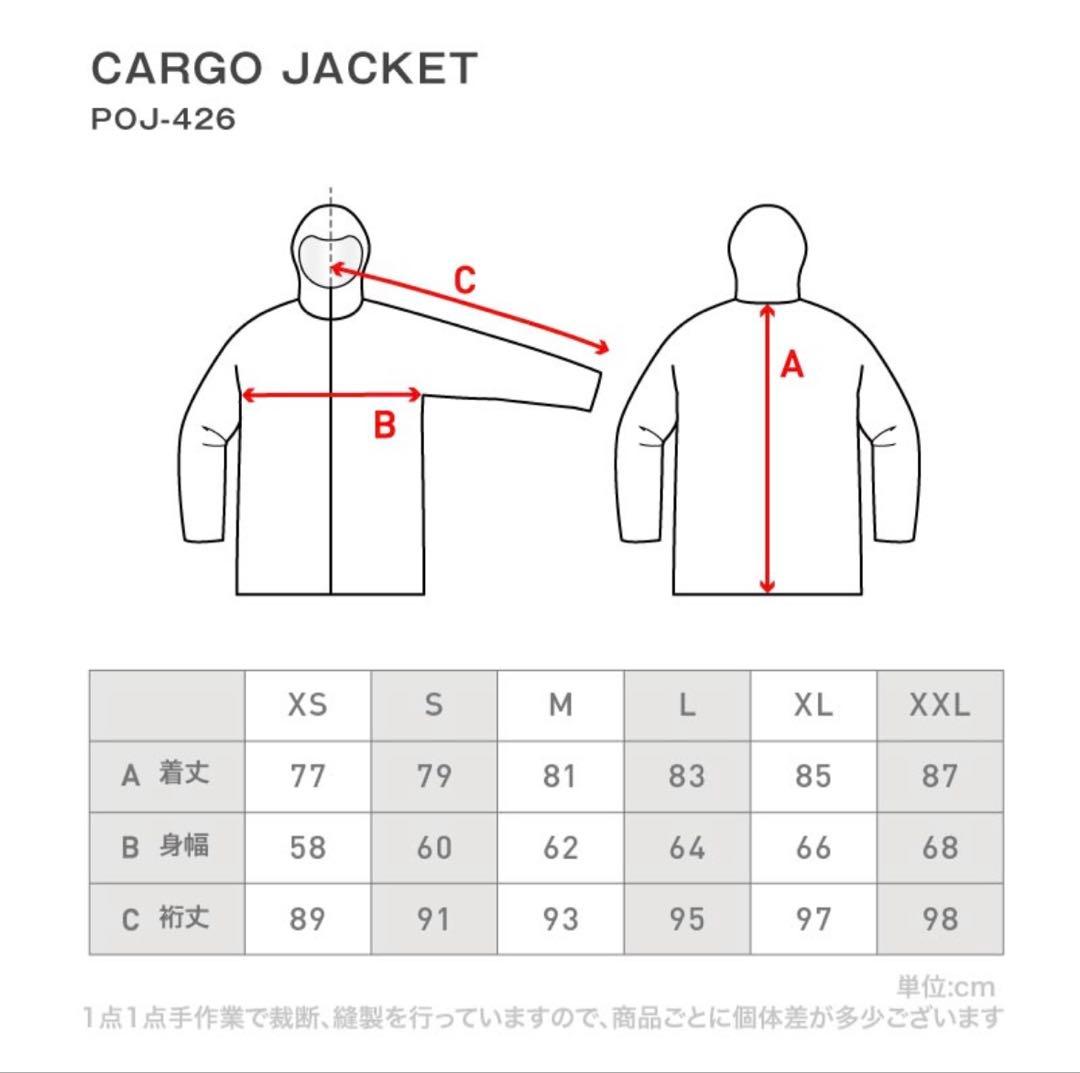 CARGO JACKET
POJ-426

C
B
A

|  | XS | S | M | L | XL | XXL |
|---|---|---|---|---|---|---|
| A 着丈 | 77 | 79 | 81 | 83 | 85 | 87 |
| B 身幅 | 58 | 60 | 62 | 64 | 66 | 68 |
| C 裄丈 | 89 | 91 | 93 | 95 | 97 | 98 |

単位:cm
1点1点手作業で裁断、縫製を行っていますので、商品ごとに個体差が多少ございます