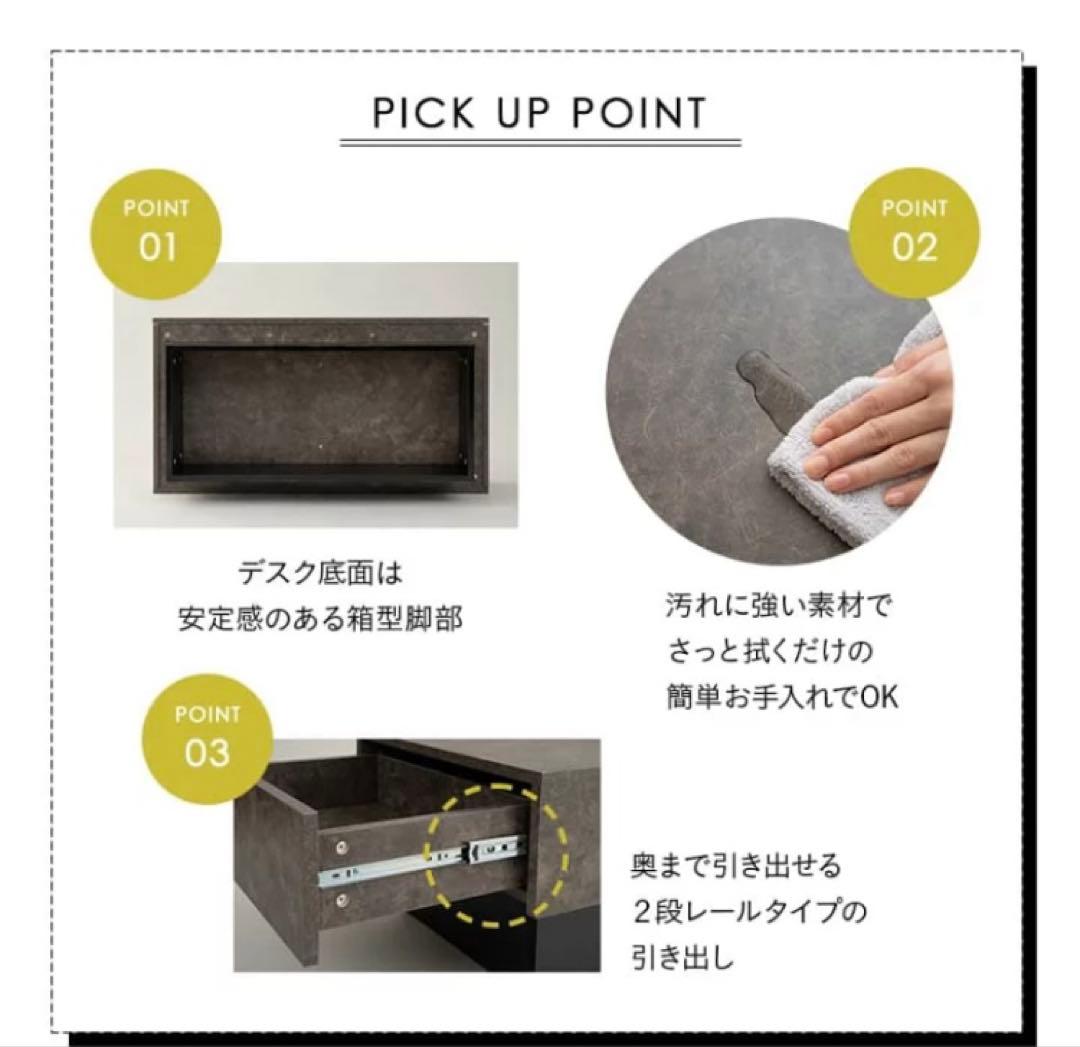 PICK UP POINT

POINT
01

デスク底面は
安定感のある箱型脚部

POINT
02

汚れに強い素材で
さっと拭くだけの
簡単お手入れでOK

POINT
03

奥まで引き出せる
２段レールタイプの
引き出し