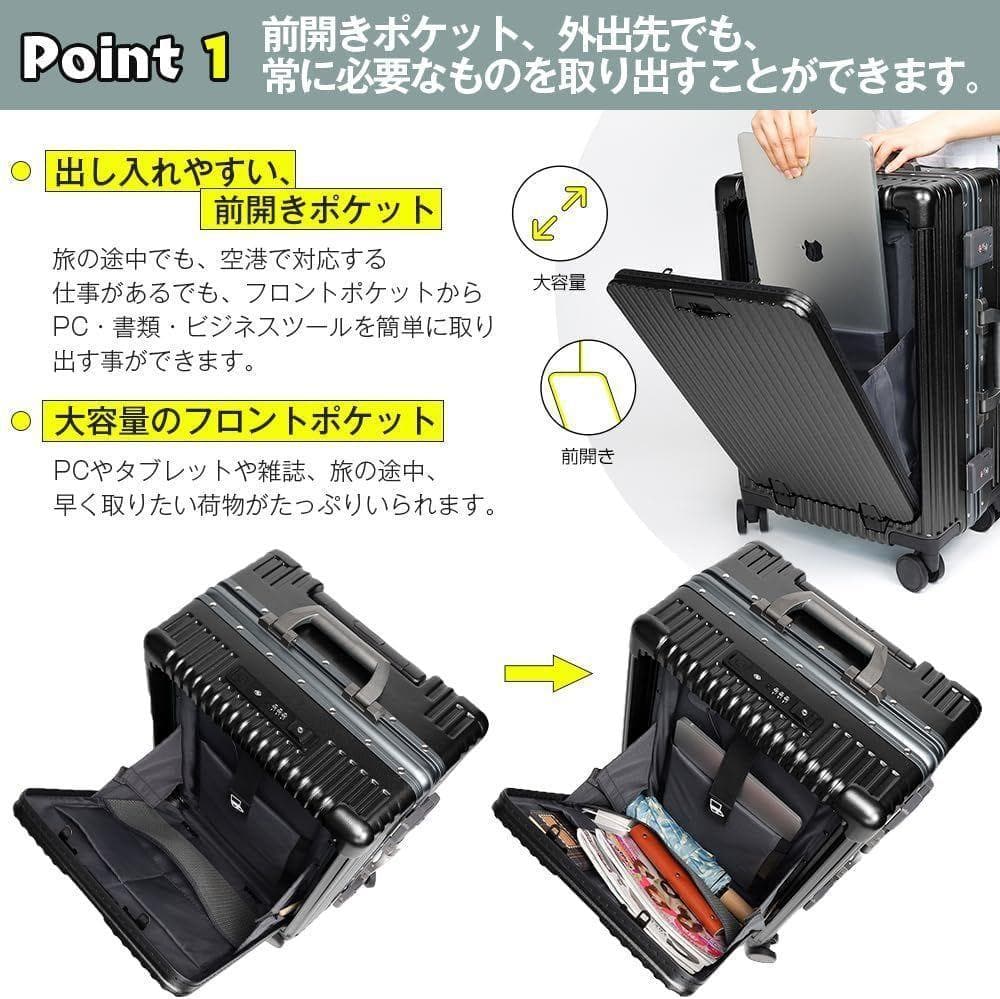 Point 1 前開きポケット、外出先でも、常に必要なものを取り出すことができます。

出し入れやすい、前開きポケット

旅の途中でも、空港で対応する仕事があるでも、フロントポケットからPC・書類・ビジネスツールを簡単に取り出す事ができます。

大容量のフロントポケット

PCやタブレットや雑誌、旅の途中、早く取りたい荷物がたっぷりいられます。

大容量

前開き