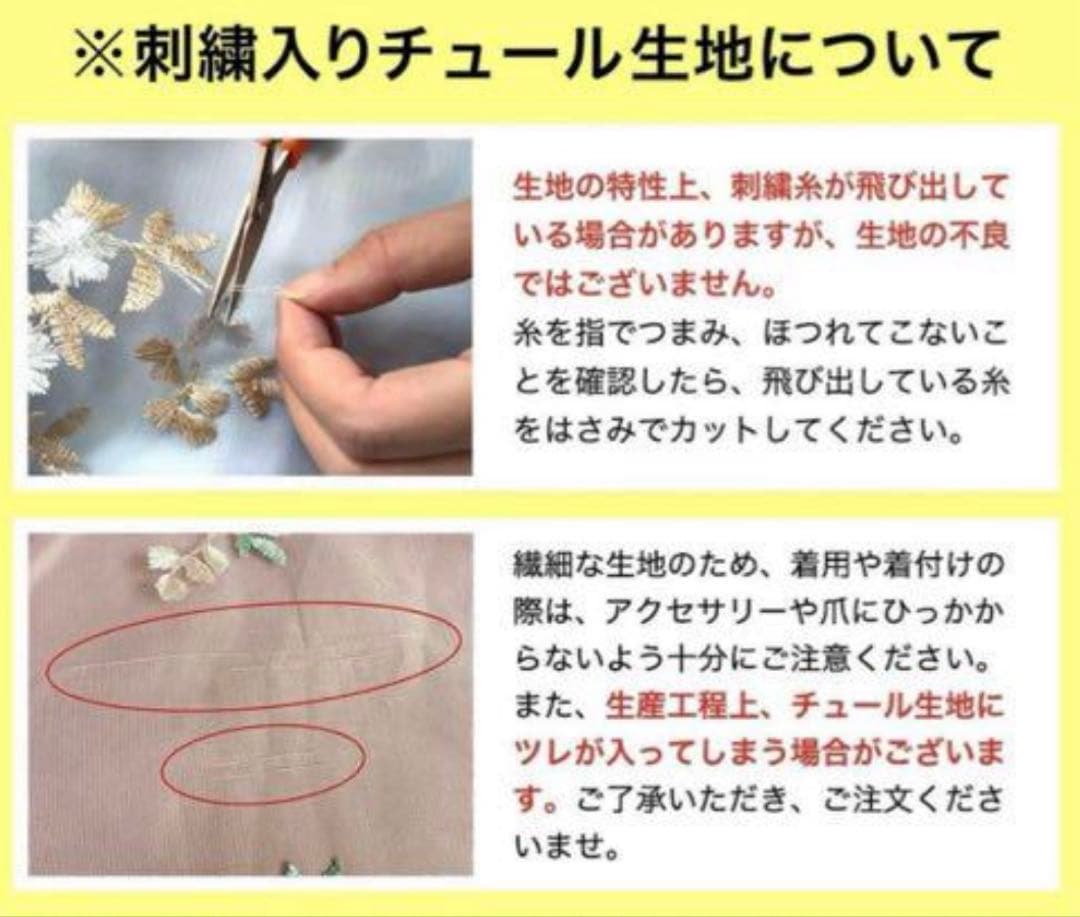 ※刺繍入りチュール生地について

生地の特性上、刺繍糸が飛び出している場合がありますが、生地の不良ではございません。
糸を指でつまみ、ほつれてこないことを確認したら、飛び出している糸をはさみでカットしてください。

繊細な生地のため、着用や着付けの際は、アクセサリーや爪にひっかからないよう十分にご注意ください。
また、生産工程上、チュール生地にツレが入ってしまう場合がございます。ご了承いただき、ご注文くださいませ。