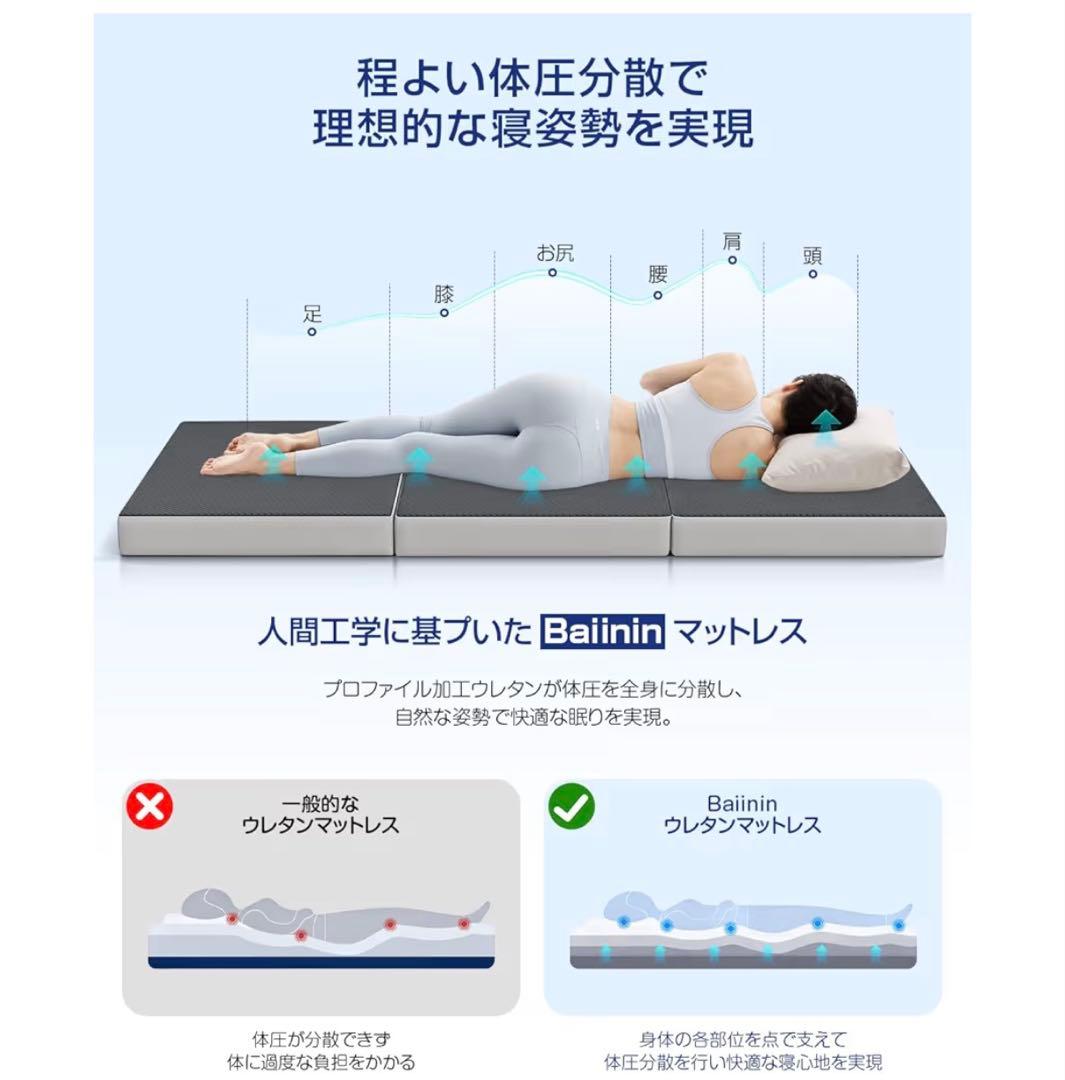 程よい体圧分散で
理想的な寝姿勢を実現

足
膝
お尻
腰
肩
頭

人間工学に基づいた Baiinin マットレス

プロファイル加工ウレタンが体圧を全身に分散し、
自然な姿勢で快適な眠りを実現。

一般的な
ウレタンマットレス

体圧が分散できず
体に過度な負担をかかる

Baiinin
ウレタンマットレス

身体の各部位を点で支えて
体圧分散を行い快適な寝心地を実現