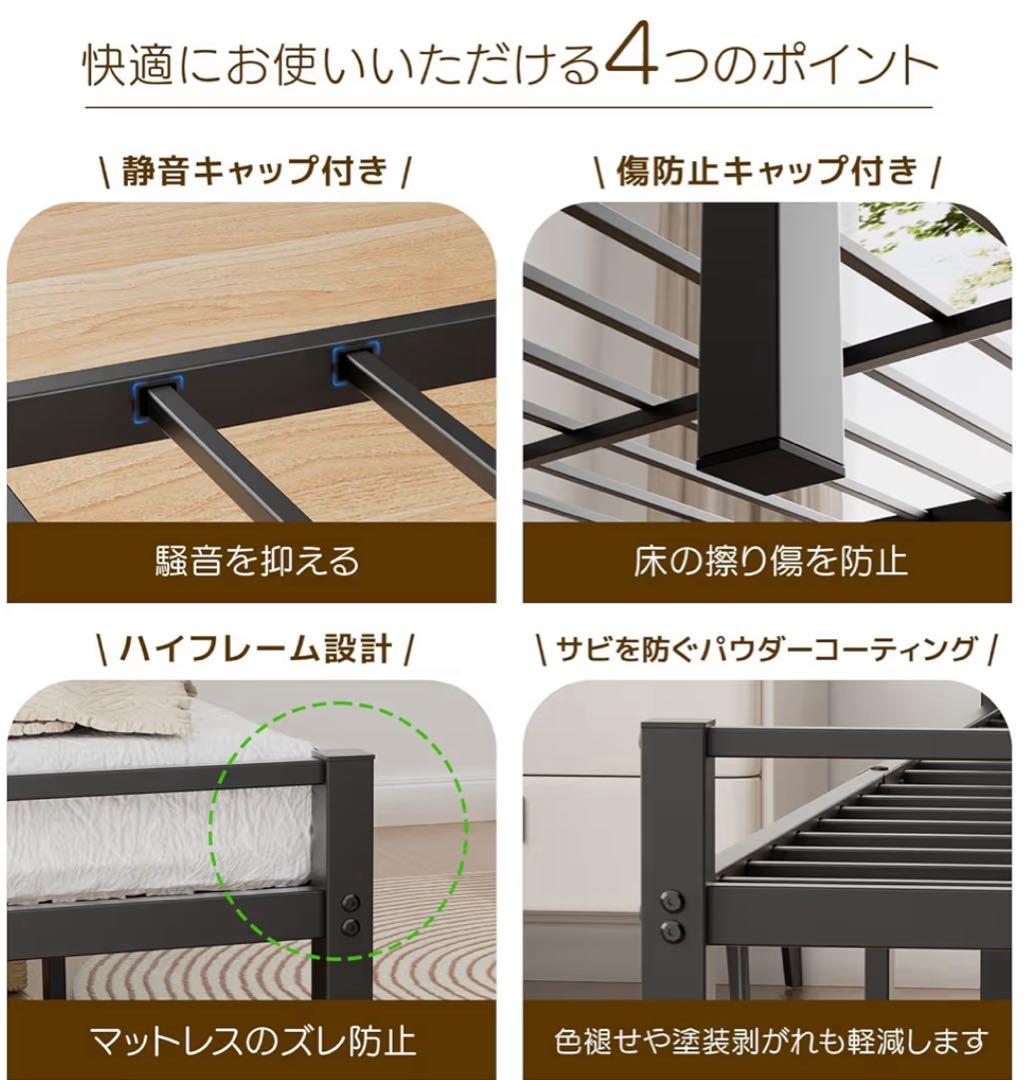 快適にお使いいただける4つのポイント

\ 静音キャップ付き /

騒音を抑える

\ 傷防止キャップ付き /

床の擦り傷を防止

\ ハイフレーム設計 /

マットレスのズレ防止

\ サビを防ぐパウダーコーティング /

色褪せや塗装剥がれも軽減します