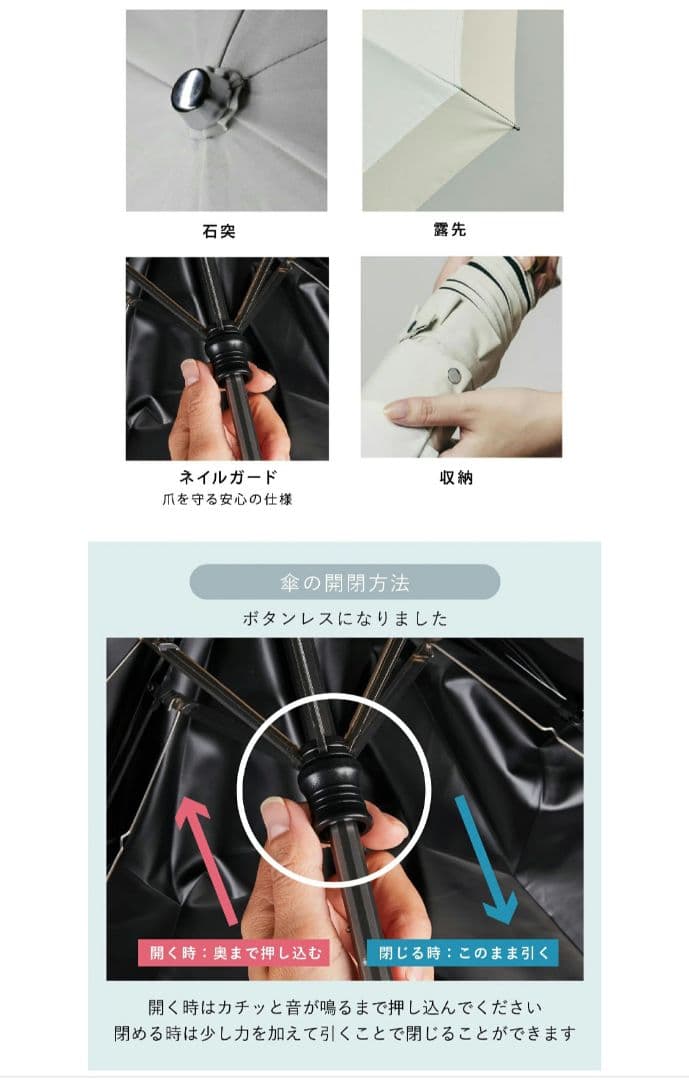 石突

露先

ネイルガード
爪を守る安心の仕様

収納

傘の開閉方法

ボタンレスになりました

開く時：奥まで押し込む

閉じる時：このまま引く

開く時はカチッと音が鳴るまで押し込んでください
閉める時は少し力を加えて引くことで閉じることができます