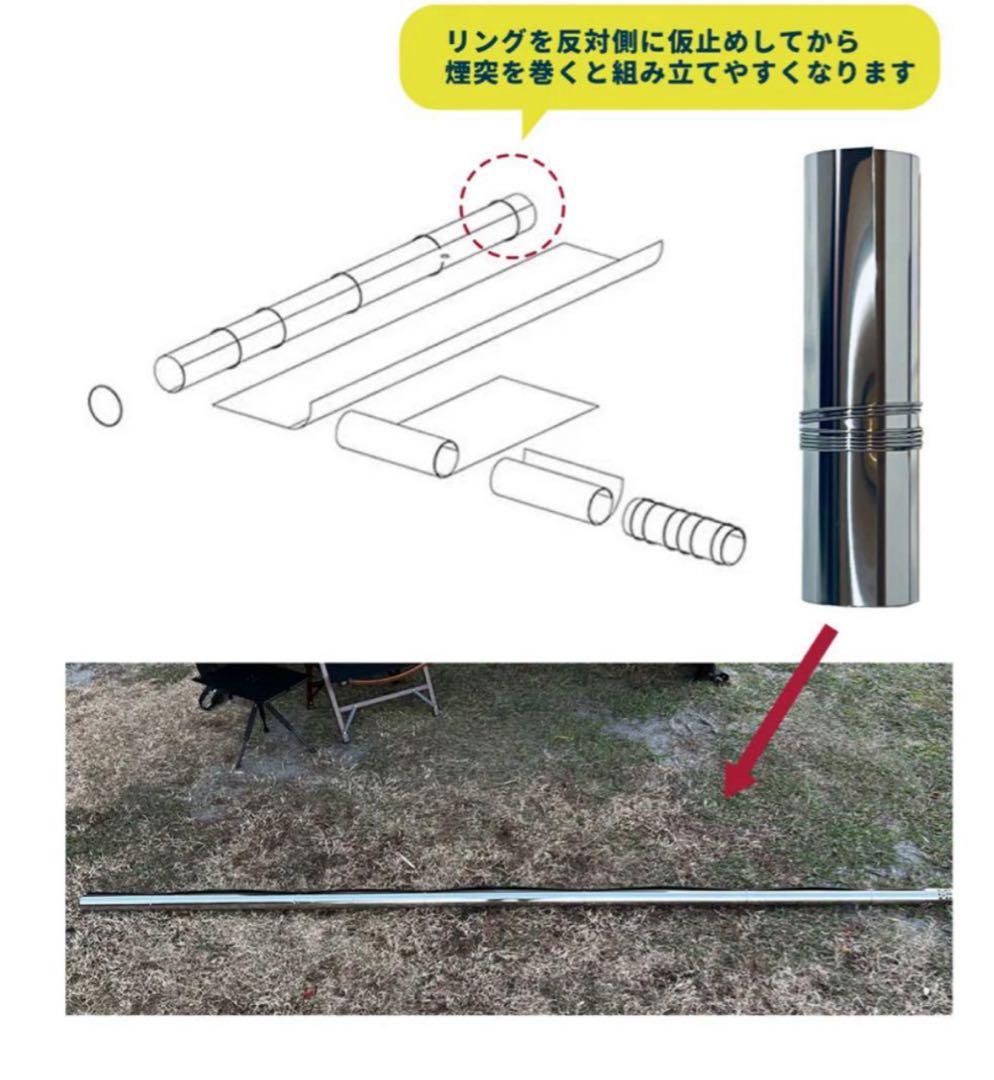 リングを反対側に仮止めしてから
煙突を巻くと組み立てやすくなります