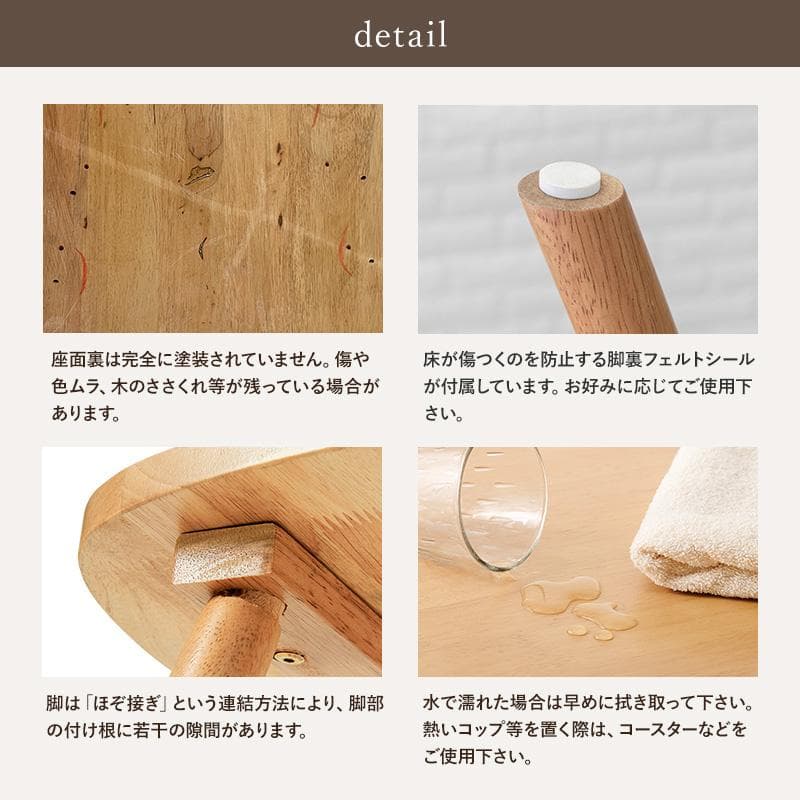 detail

座面裏は完全に塗装されていません。傷や色ムラ、木のささくれ等が残っている場合があります。

床が傷つくのを防止する脚裏フェルトシールが付属しています。お好みに応じてご使用下さい。

脚は「ほぞ接ぎ」という連結方法により、脚部の付け根に若干の隙間があります。

水で濡れた場合は早めに拭き取って下さい。熱いコップ等を置く際は、コースターなどをご使用下さい。