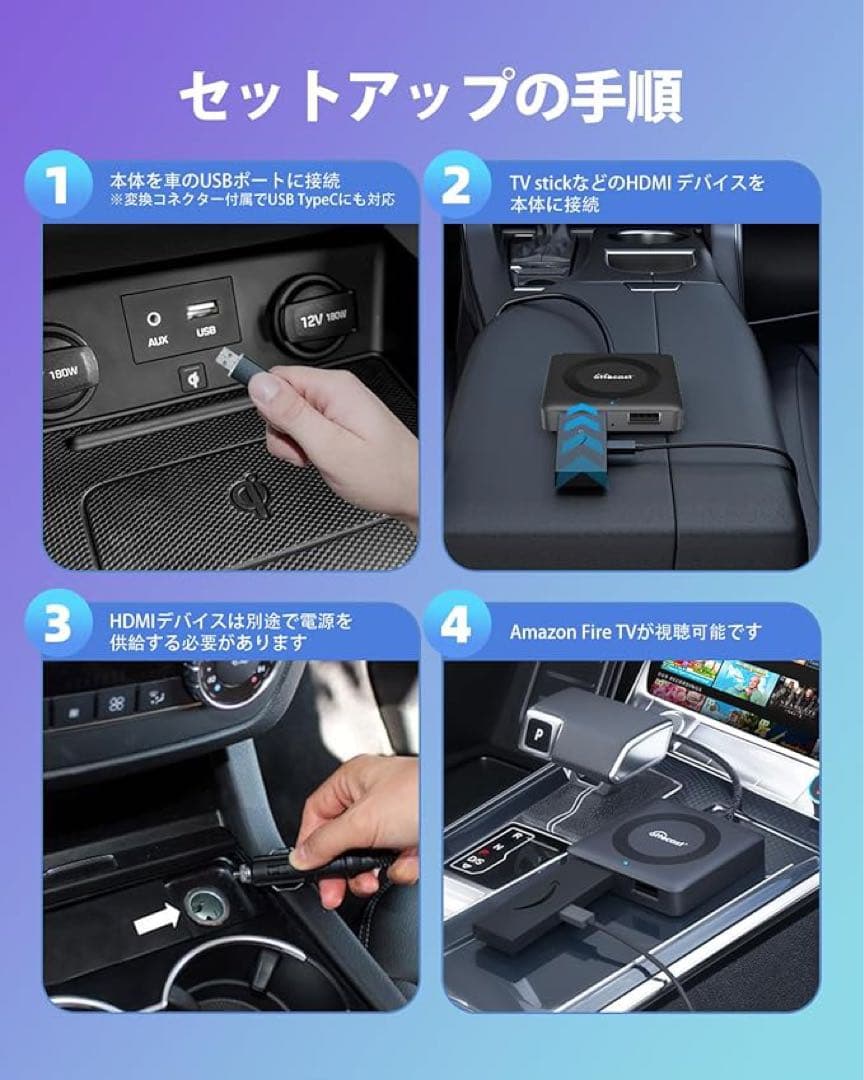 セットアップの手順

1 本体を車のUSBポートに接続
※変換コネクター付属でUSB TypeCにも対応

AUX USB 12V 180W 180W

2 TV stickなどのHDMI デバイスを本体に接続

ottocast

3 HDMIデバイスは別途で電源を供給する必要があります

4 Amazon Fire TVが視聴可能です

P

ottocast