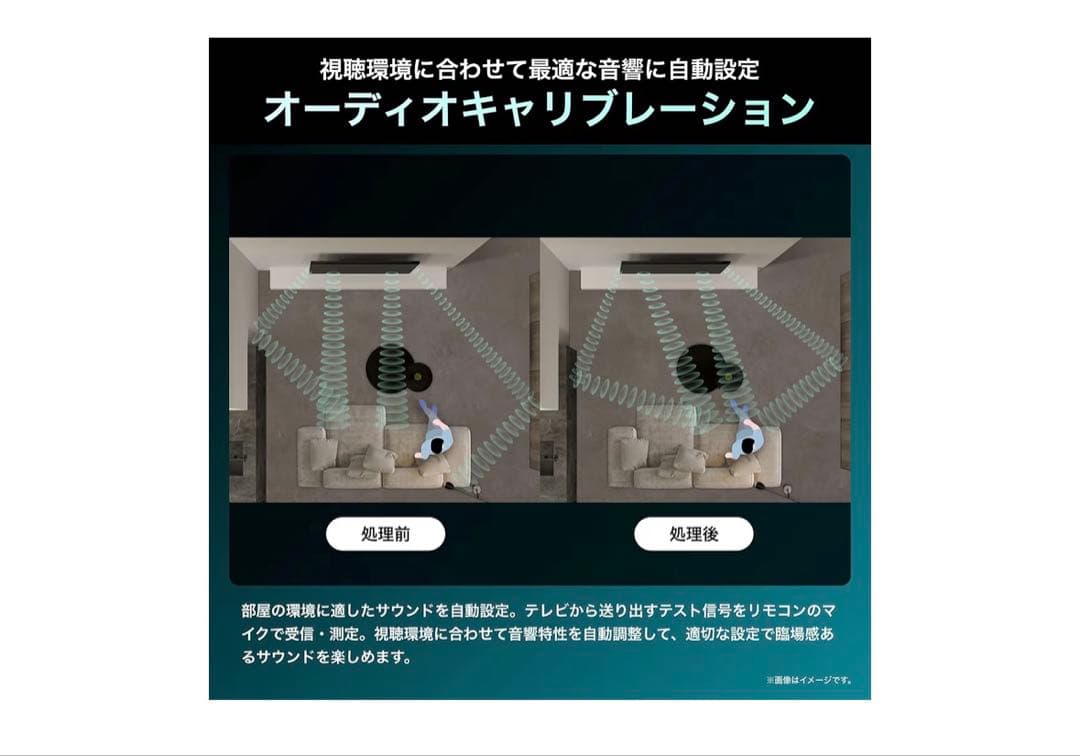 視聴環境に合わせて最適な音響に自動設定
オーディオキャリブレーション

処理前

処理後

部屋の環境に適したサウンドを自動設定。テレビから送り出すテスト信号をリモコンのマイクで受信・測定。視聴環境に合わせて音響特性を自動調整して、適切な設定で臨場感あるサウンドを楽しめます。

※画像はイメージです。