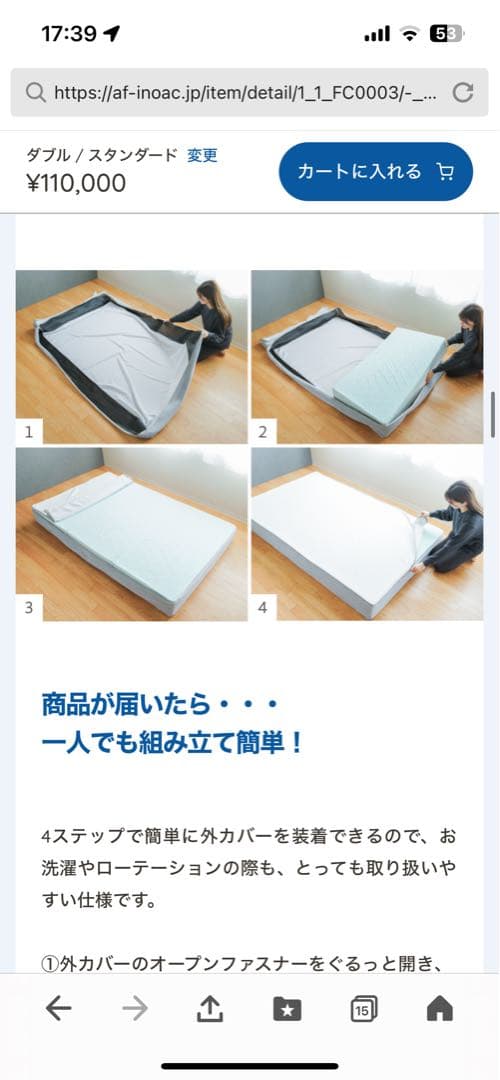 17:39
53

https://af-inoac.jp/item/detail/1_1_FC0003/-_...

ダブル / スタンダード 変更
¥110,000

カートに入れる

1
2
3
4

商品が届いたら・・・
一人でも組み立て簡単！

4ステップで簡単に外カバーを装着できるので、お洗濯やローテーションの際も、とっても取り扱いやすい仕様です。

①外カバーのオープンファスナーをぐるっと開き、

15