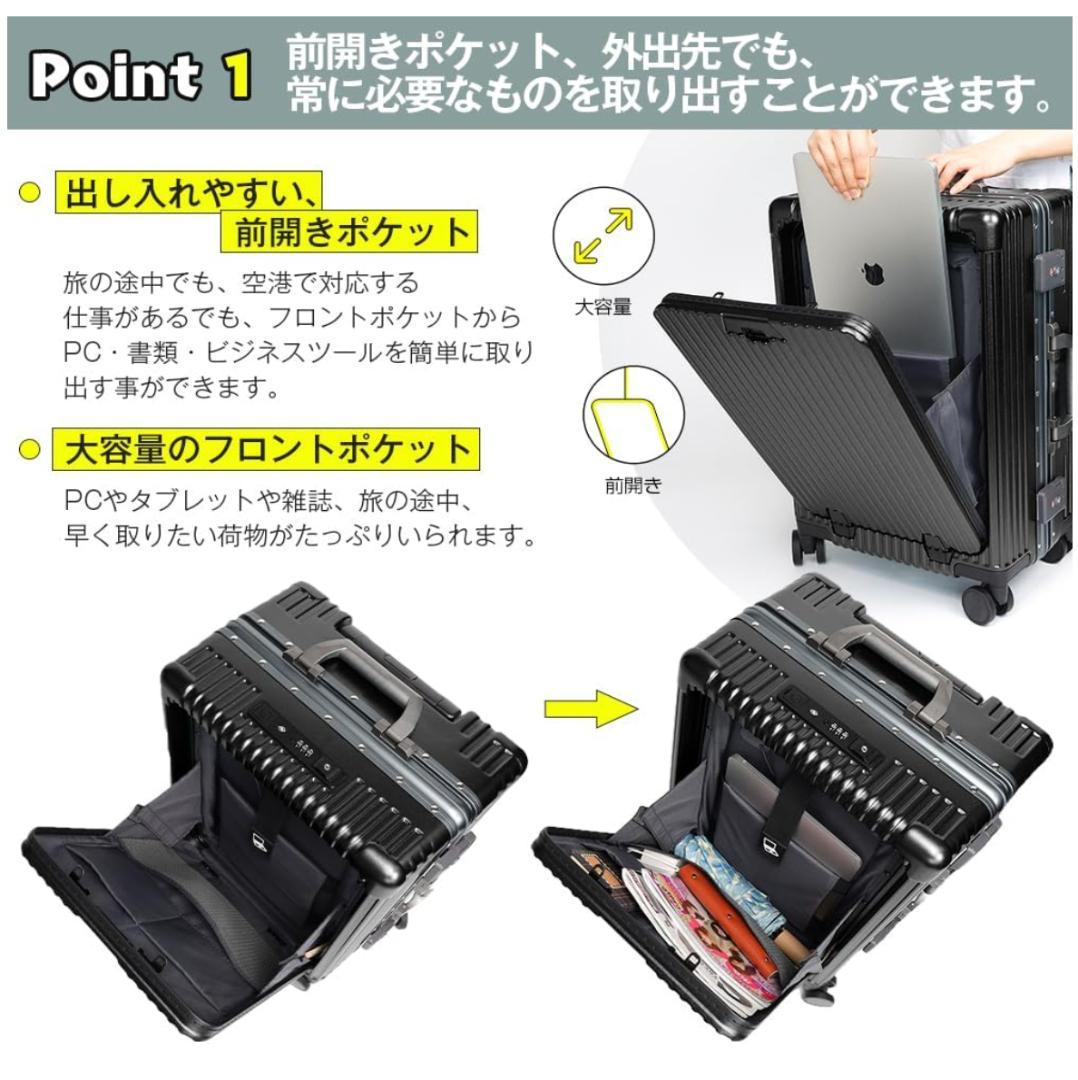 Point 1 前開きポケット、外出先でも、常に必要なものを取り出すことができます。

出し入れやすい、前開きポケット

旅の途中でも、空港で対応する仕事があるでも、フロントポケットからPC・書類・ビジネスツールを簡単に取り出す事ができます。

大容量のフロントポケット

PCやタブレットや雑誌、旅の途中、早く取りたい荷物がたっぷりいられます。

大容量

前開き