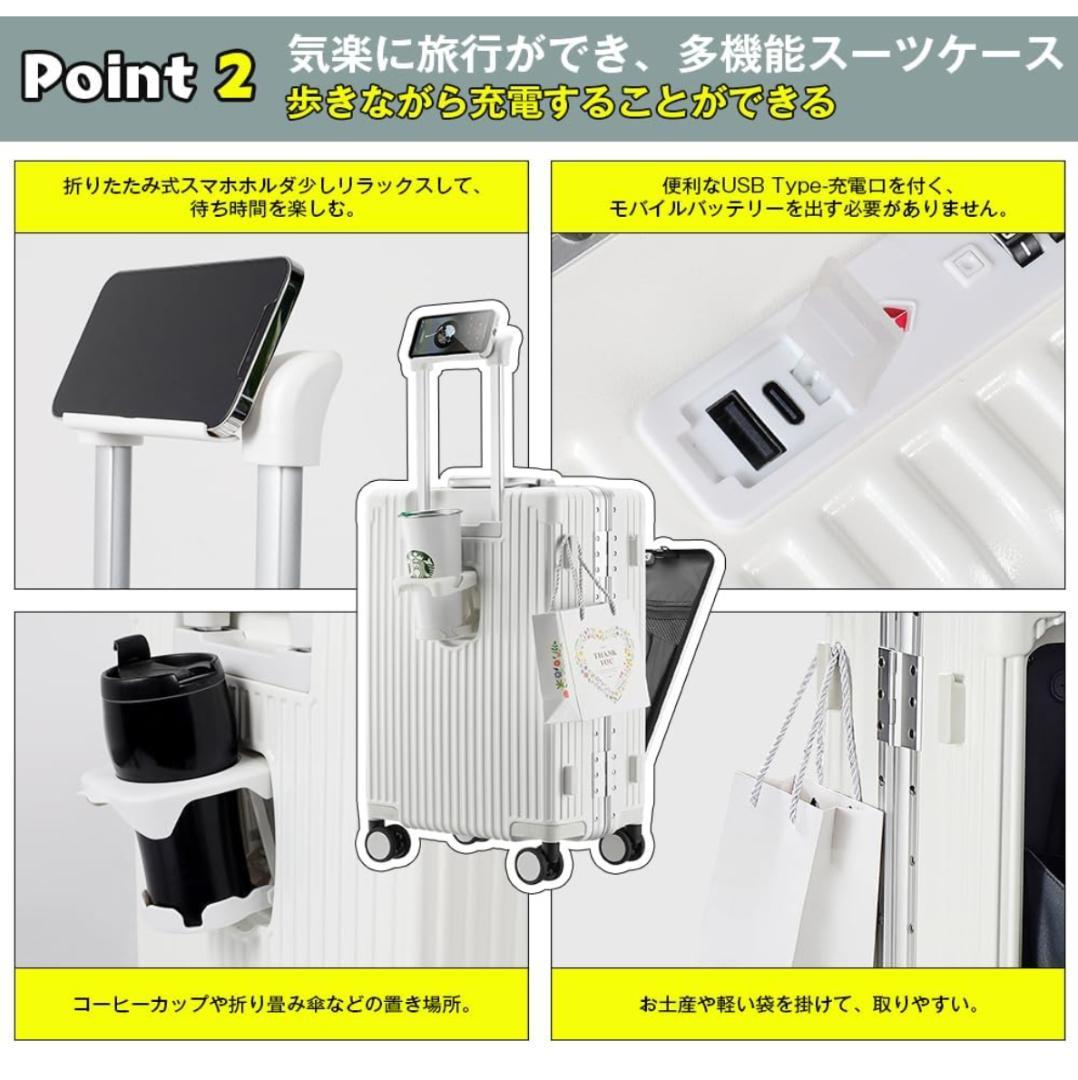 Point 2 気楽に旅行ができ、多機能スーツケース
歩きながら充電することができる

折りたたみ式スマホホルダ少しリラックスして、待ち時間を楽しむ。

便利なUSB Type-充電口を付く、モバイルバッテリーを出す必要がありません。

THANK YOU

コーヒーカップや折り畳み傘などの置き場所。

お土産や軽い袋を掛けて、取りやすい。