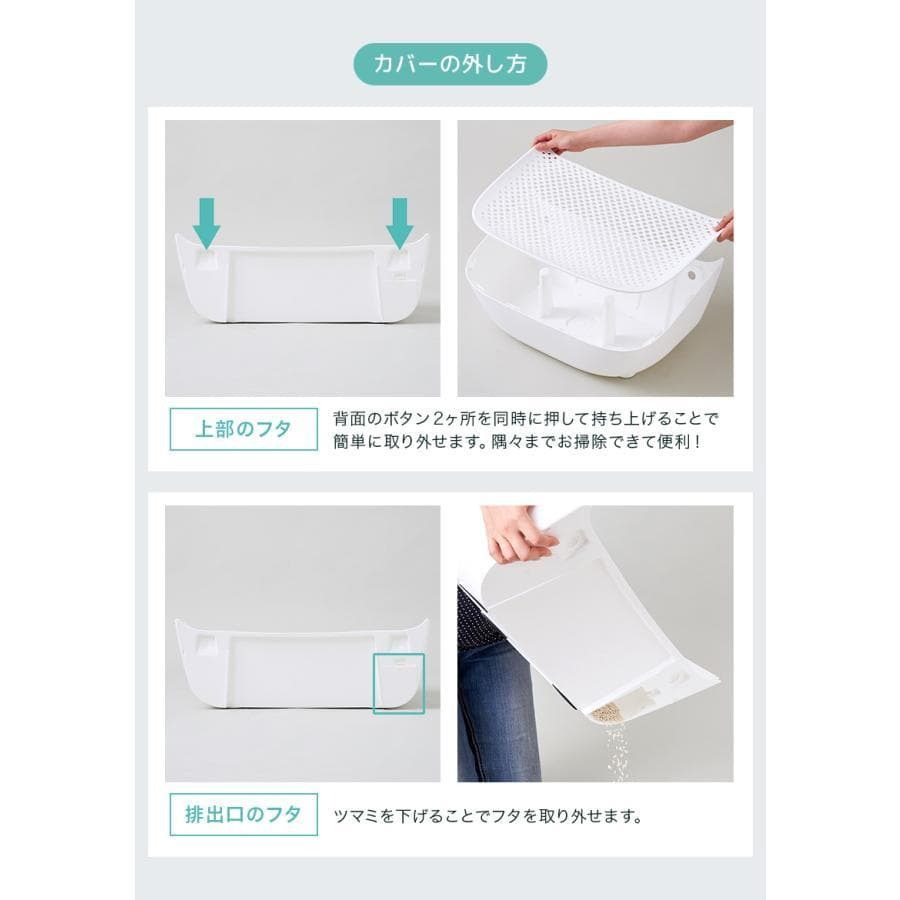 カバーの外し方

上部のフタ

背面のボタン2ヶ所を同時に押して持ち上げることで簡単に取り外せます。隅々までお掃除できて便利！

排出口のフタ

ツマミを下げることでフタを取り外せます。