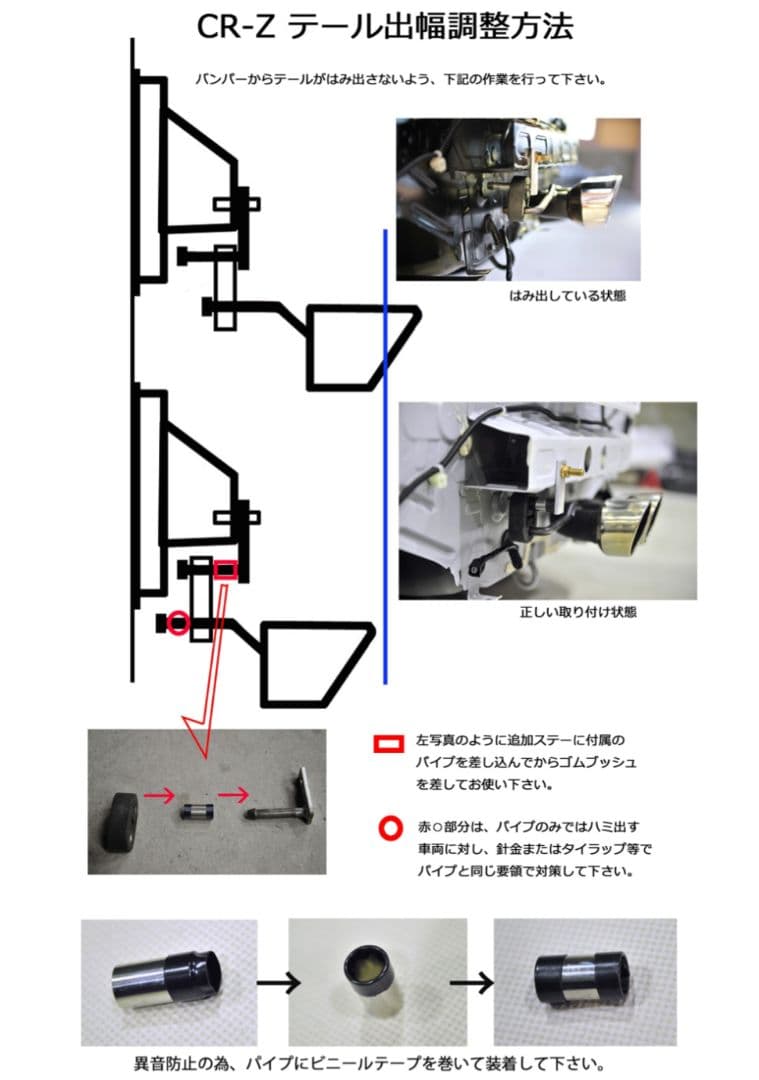 CR-Z テール出幅調整方法

バンパーからテールがはみ出さないよう、下記の作業を行って下さい。

はみ出している状態

正しい取り付け状態

左写真のように追加ステーに付属のパイプを差し込んでからゴムブッシュを差してお使い下さい。

赤○部分は、パイプのみではハミ出す車両に対し、針金またはタイラップ等でパイプと同じ要領で対策して下さい。

異音防止の為、パイプにビニールテープを巻いて装着して下さい。