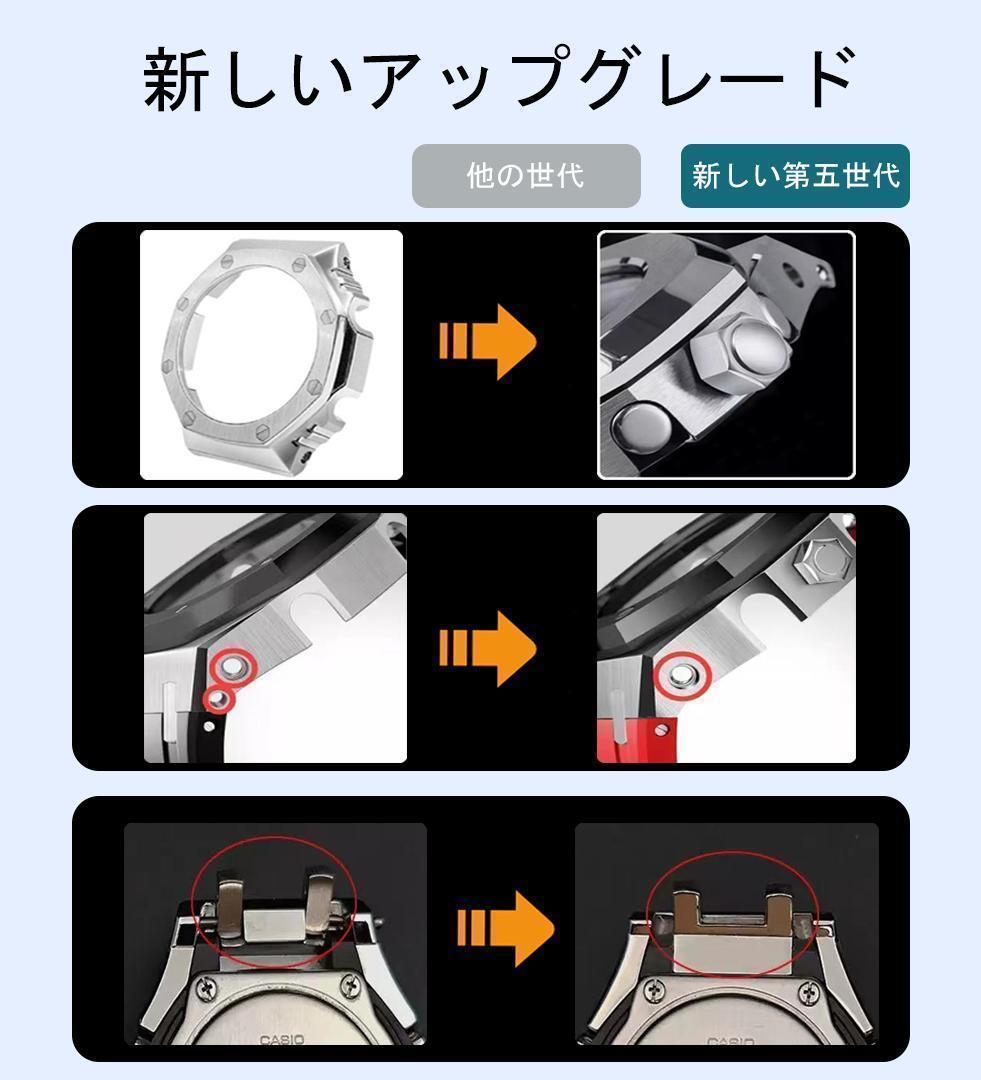 新しいアップグレード

他の世代

新しい第五世代

CASIO

CASIO