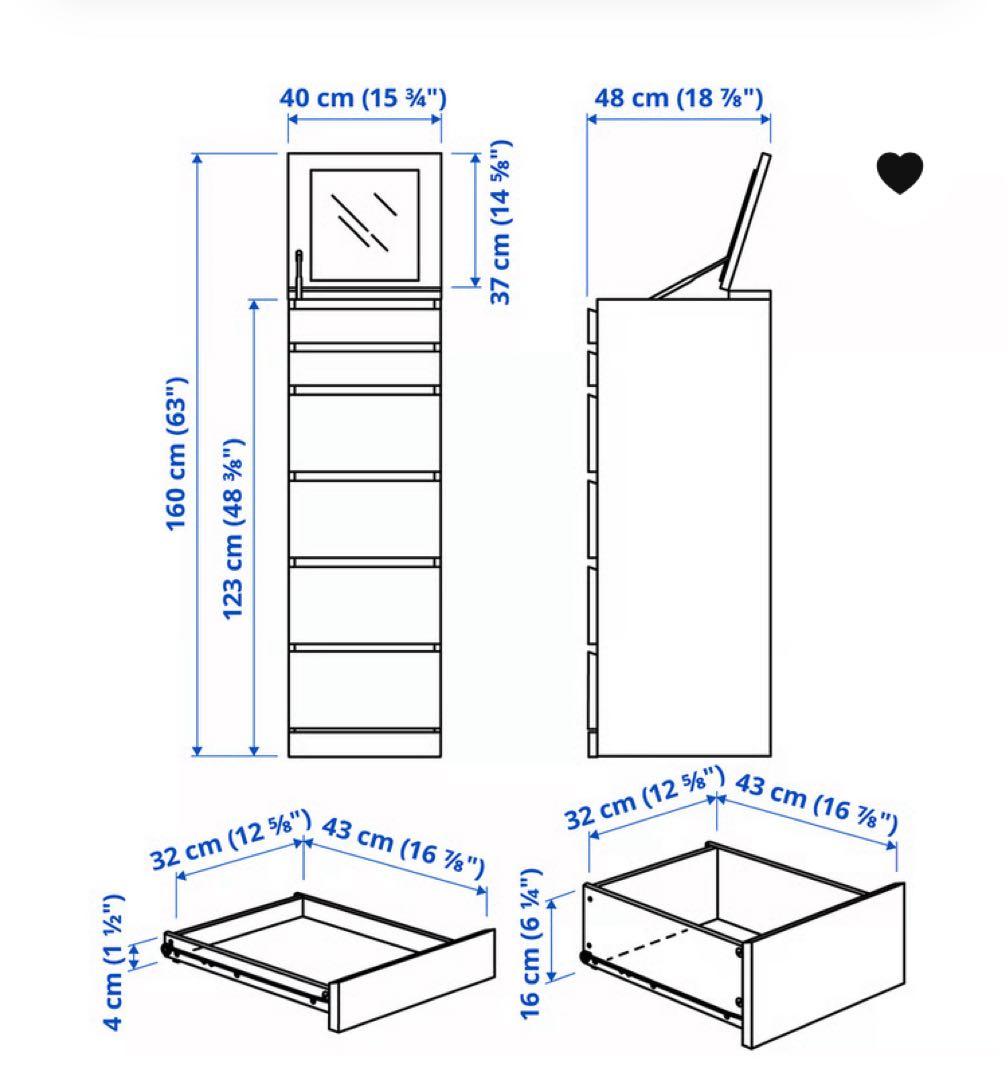 40 cm (15 ¾")

48 cm (18 ⅞")

37 cm (14 ⅝")

160 cm (63")

123 cm (48 ⅜")

32 cm (12 ⅝")

43 cm (16 ⅞")

4 cm (1 ½")

32 cm (12 ⅝")

43 cm (16 ⅞")

16 cm (6 ¼")