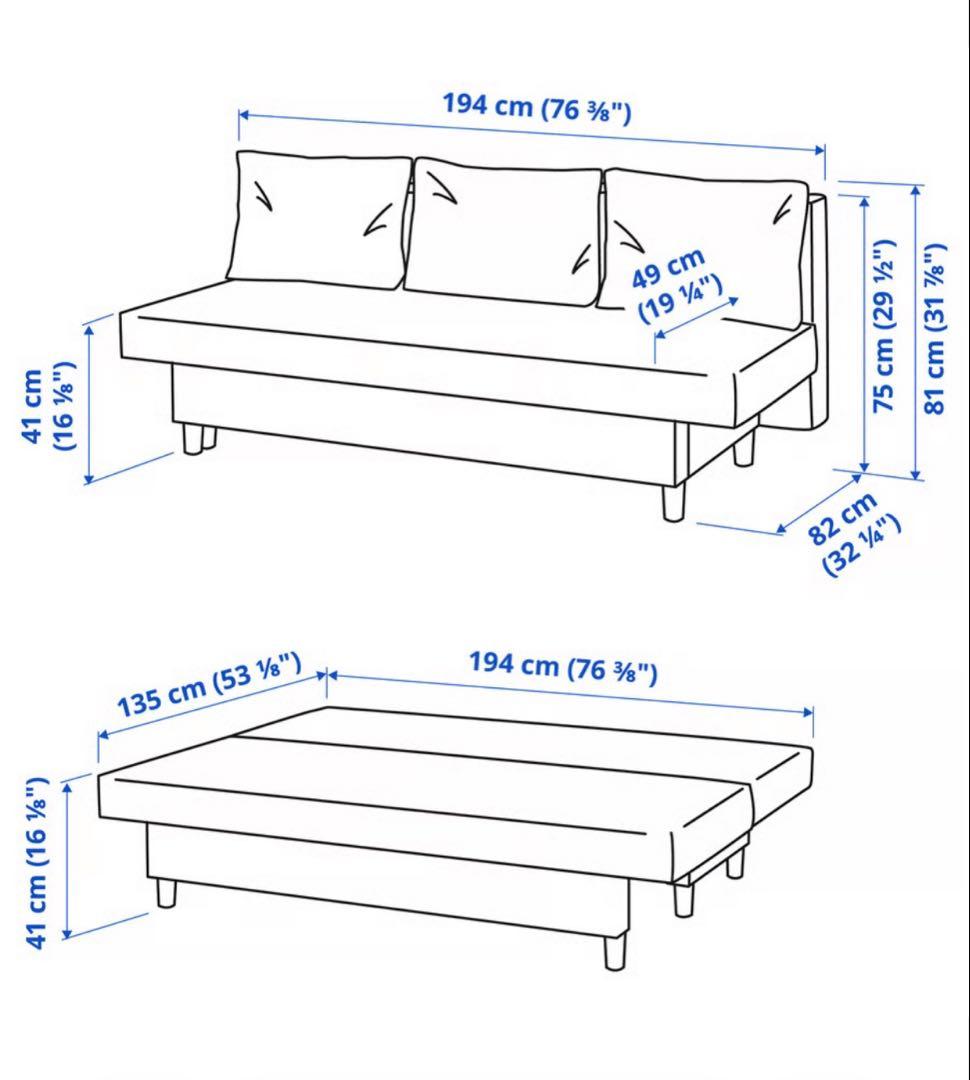 194 cm (76 ⅜")

49 cm (19 ¼")

41 cm (16 ⅛")

75 cm (29 ½")

81 cm (31 ⅞")

82 cm (32 ¼")

135 cm (53 ⅛")

194 cm (76 ⅜")

41 cm (16 ⅛")