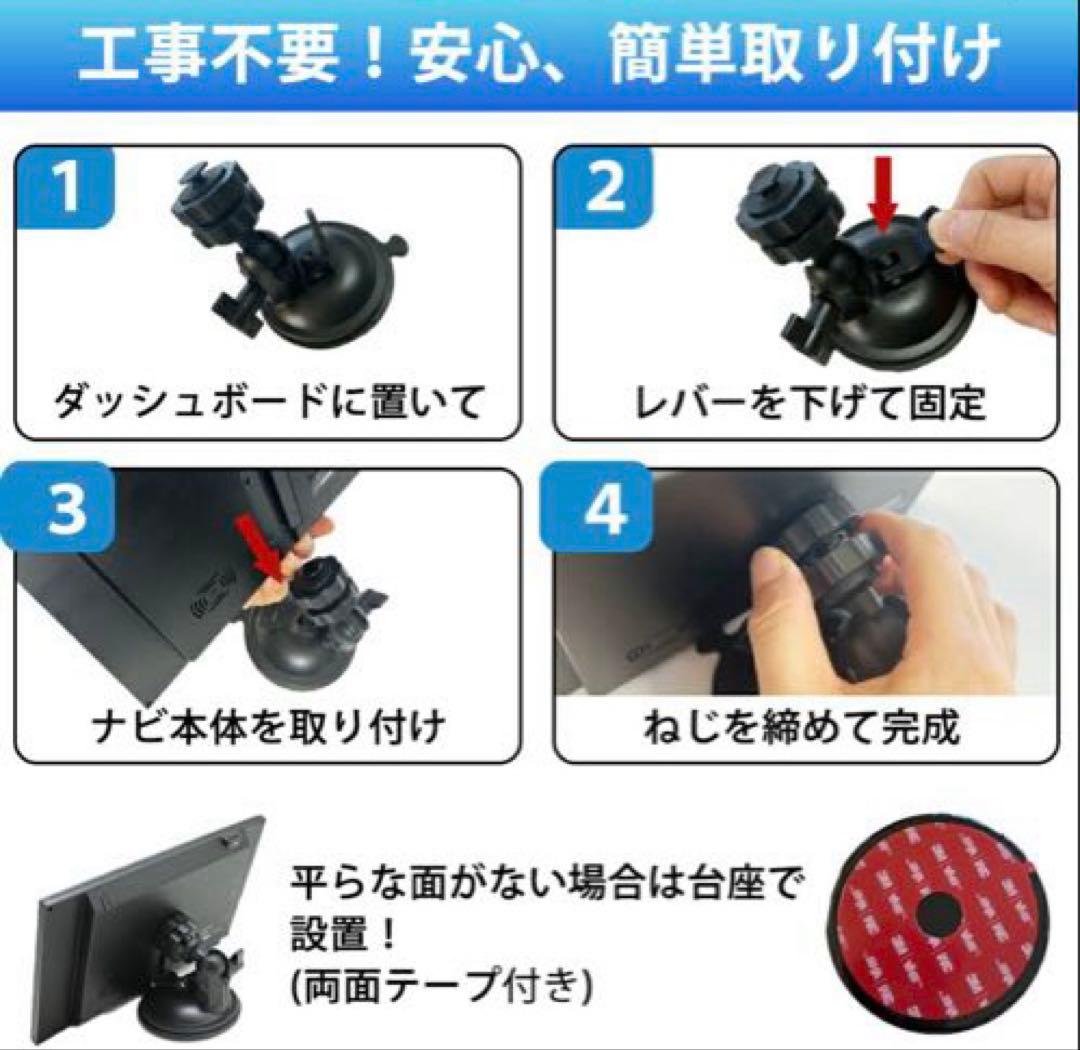 工事不要！安心、簡単取り付け

1
ダッシュボードに置いて

2
レバーを下げて固定

3
ナビ本体を取り付け

4
ねじを締めて完成

平らな面がない場合は台座で設置！
(両面テープ付き)