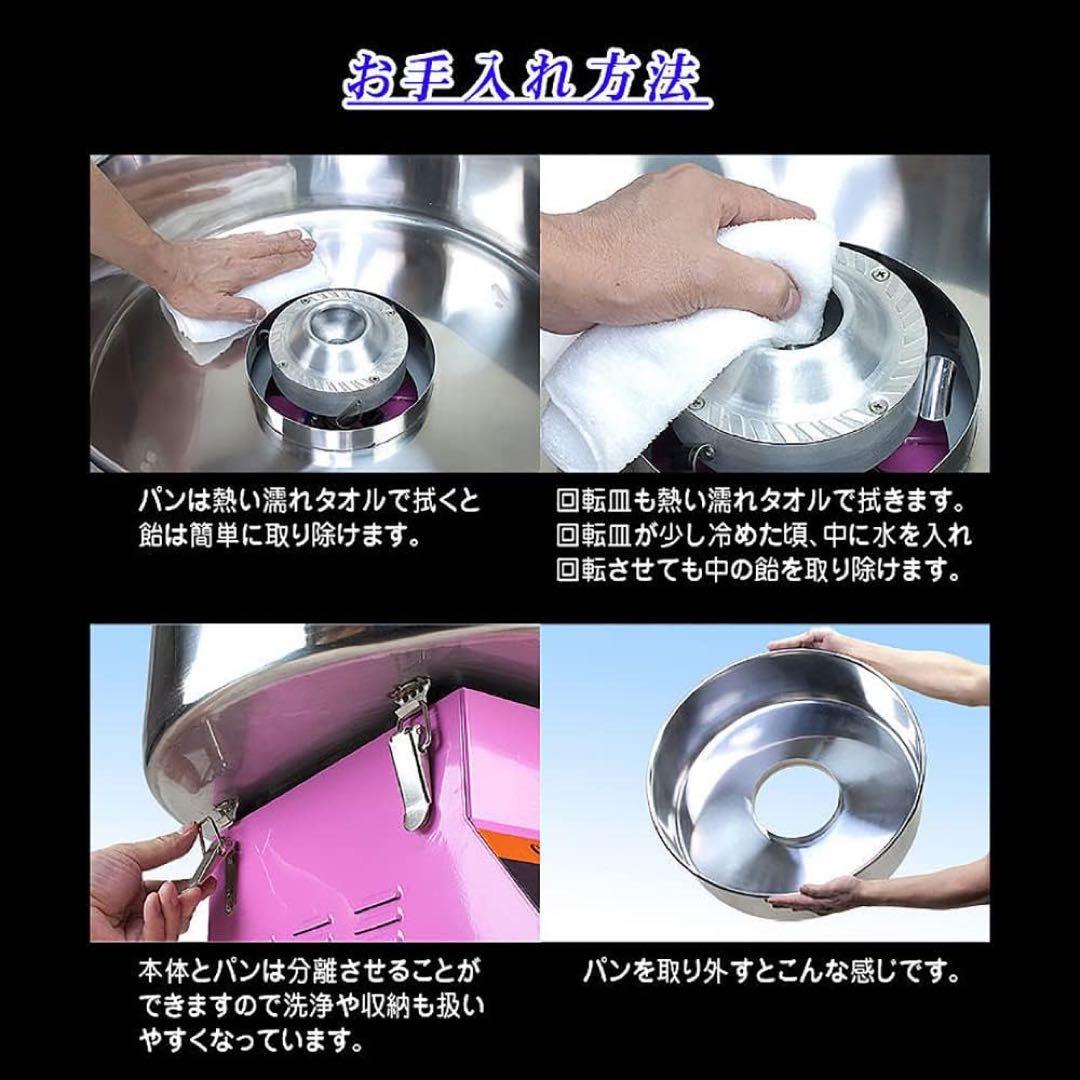 お手入れ方法

パンは熱い濡れタオルで拭くと飴は簡単に取り除けます。

回転皿も熱い濡れタオルで拭きます。回転皿が少し冷めた頃、中に水を入れ回転させても中の飴を取り除けます。

本体とパンは分離させることができますので洗浄や収納も扱いやすくなっています。

パンを取り外すとこんな感じです。