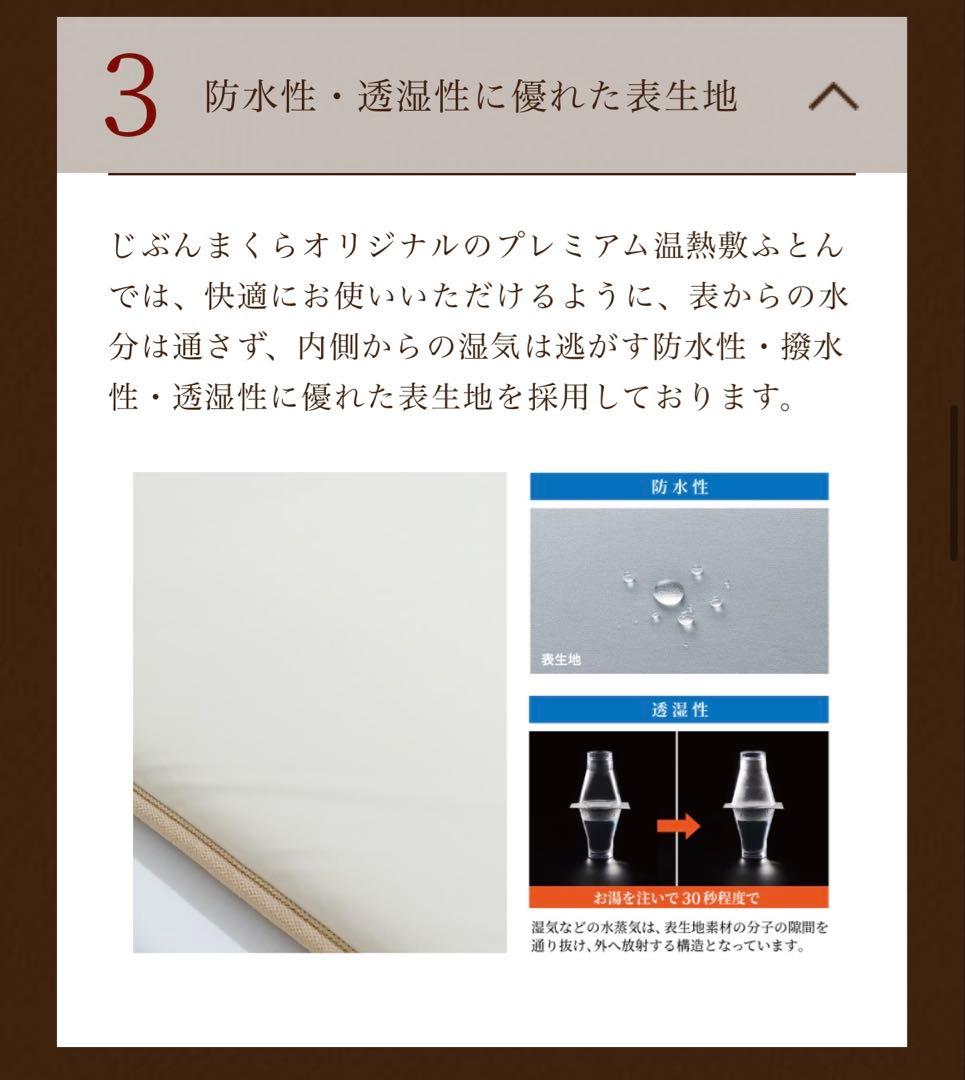 3 防水性・透湿性に優れた表生地

じぶんまくらオリジナルのプレミアム温熱敷ふとんでは、快適にお使いいただけるように、表からの水分は通さず、内側からの湿気は逃がす防水性・撥水性・透湿性に優れた表生地を採用しております。

防水性

表生地

透湿性

お湯を注いで30秒程度で

湿気などの水蒸気は、表生地素材の分子の隙間を通り抜け、外へ放射する構造となっています。