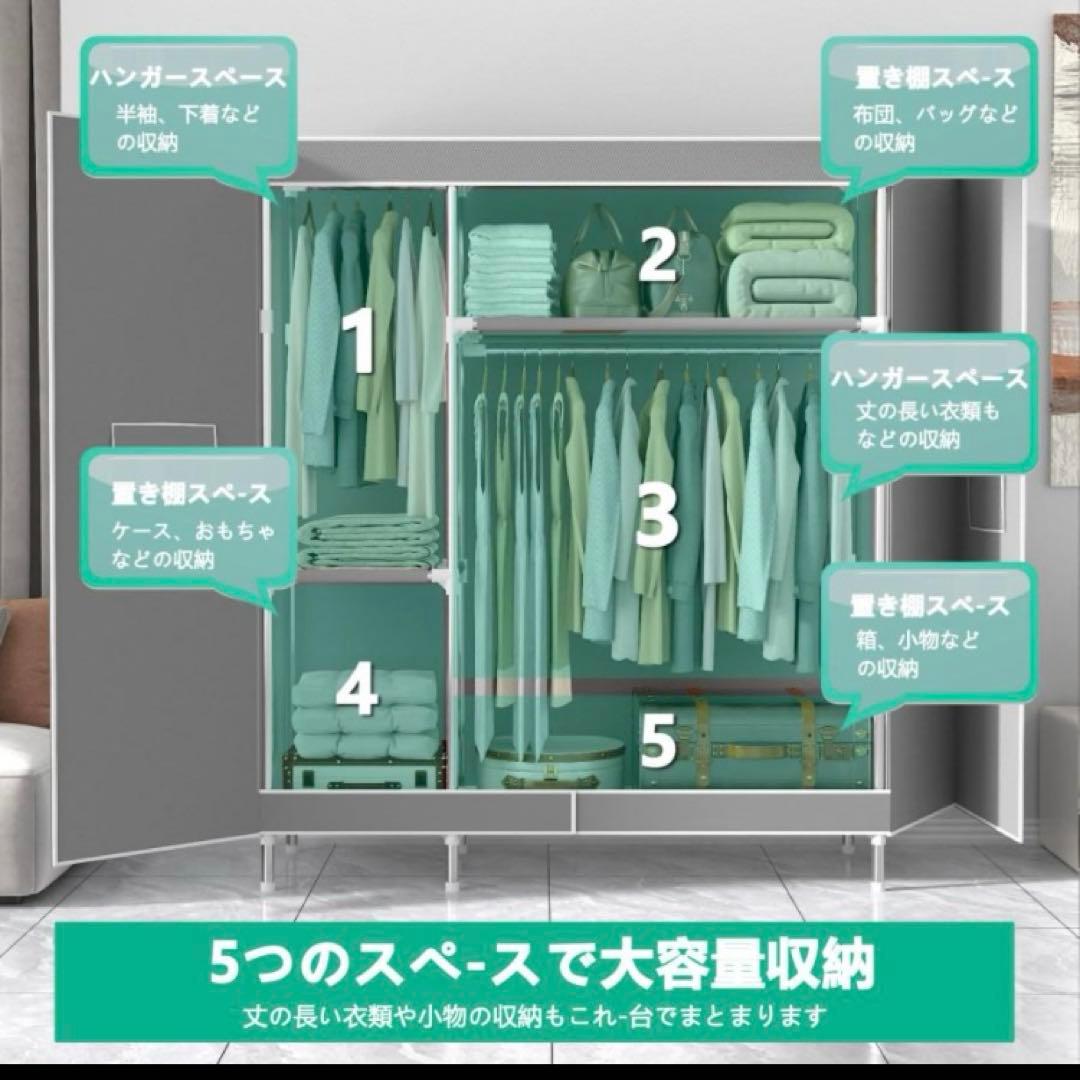 ハンガースペース
半袖、下着などの収納

置き棚スペ-ス
布団、バッグなどの収納

1

2

ハンガースペース
丈の長い衣類もなどの収納

置き棚スペ-ス
ケース、おもちゃなどの収納

3

置き棚スペ-ス
箱、小物などの収納

4

5

5つのスペ-スで大容量収納
丈の長い衣類や小物の収納もこれ-台でまとまります