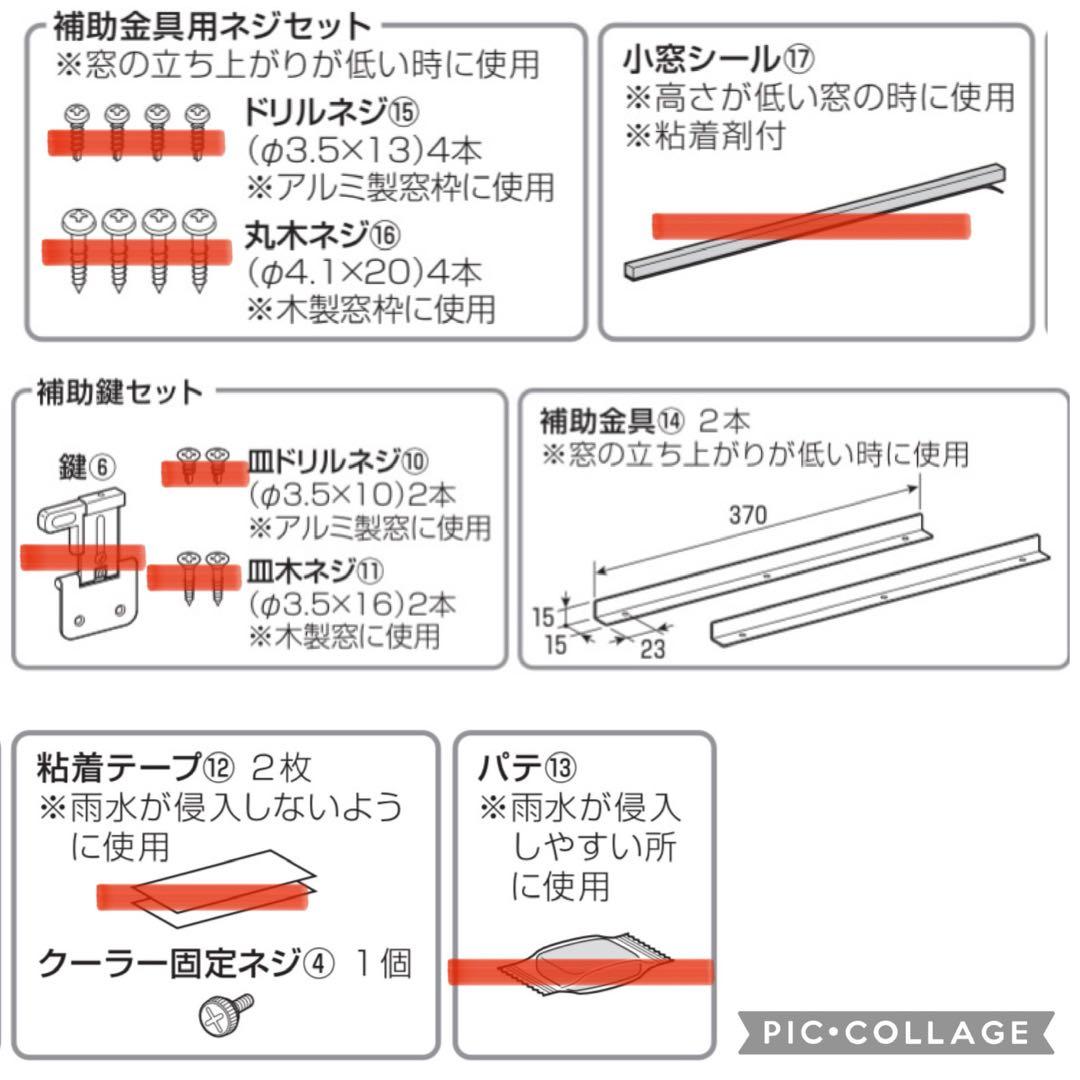 補助金具用ネジセット
※窓の立ち上がりが低い時に使用

ドリルネジ⑮
($\phi$3.5×13)4本
※アルミ製窓枠に使用

丸木ネジ⑯
($\phi$4.1×20)4本
※木製窓枠に使用

小窓シール⑰
※高さが低い窓の時に使用
※粘着剤付

補助鍵セット

鍵⑥

皿ドリルネジ⑩
($\phi$3.5×10)2本
※アルミ製窓に使用

皿木ネジ⑪
($\phi$3.5×16)2本
※木製窓に使用

補助金具⑭ 2本
※窓の立ち上がりが低い時に使用

370
15
15
23

粘着テープ⑫ 2枚
※雨水が侵入しないように使用

クーラー固定ネジ④ 1個

パテ⑬
※雨水が侵入しやすい所に使用

PIC•COLLAGE