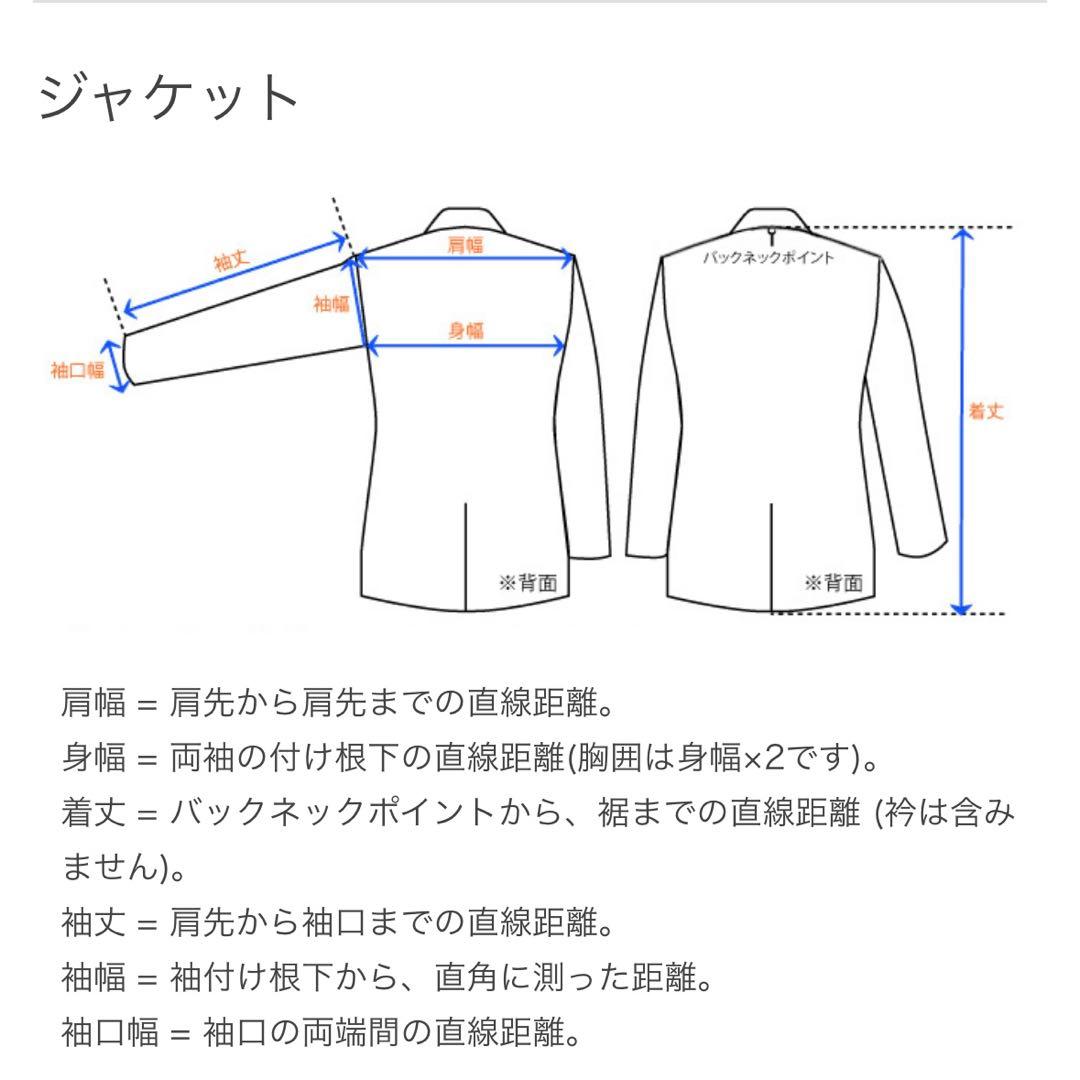 ジャケット

袖丈
肩幅
袖幅
身幅
袖口幅
※背面
バックネックポイント
着丈
※背面

肩幅 = 肩先から肩先までの直線距離。
身幅 = 両袖の付け根下の直線距離(胸囲は身幅×2です)。
着丈 = バックネックポイントから、裾までの直線距離 (衿は含みません)。
袖丈 = 肩先から袖口までの直線距離。
袖幅 = 袖付け根下から、直角に測った距離。
袖口幅 = 袖口の両端間の直線距離。