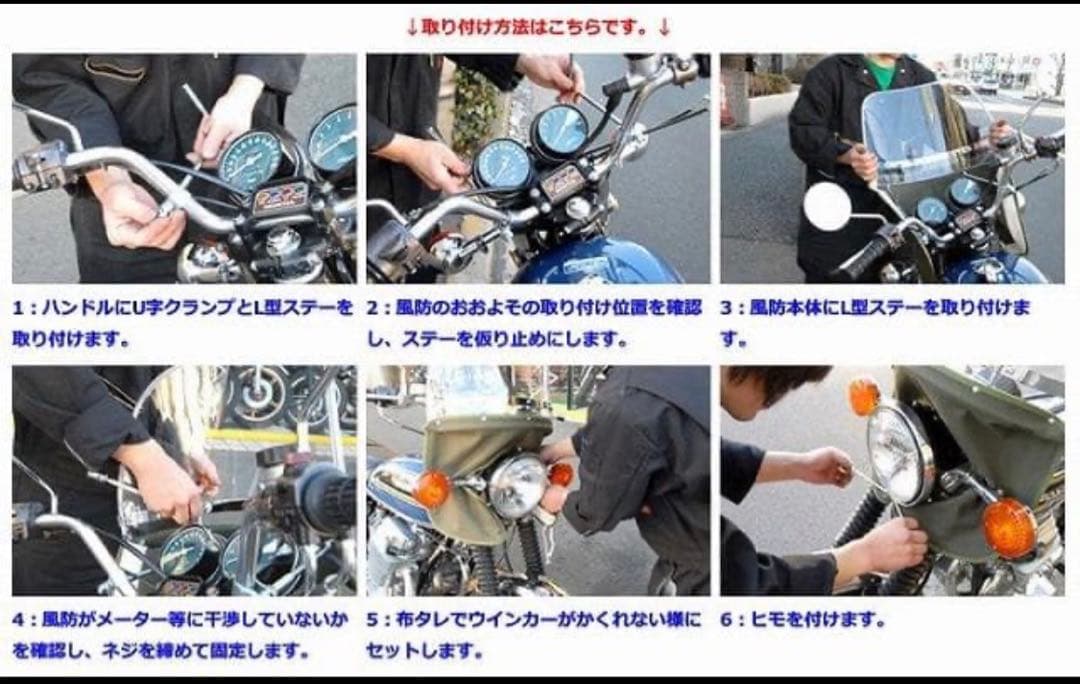 ↓取り付け方法はこちらです。↓

1：ハンドルにU字クランプとL型ステーを取り付けます。

2：風防のおおよその取り付け位置を確認し、ステーを仮り止めにします。

3：風防本体にL型ステーを取り付けます。

4：風防がメーター等に干渉していないかを確認し、ネジを締めて固定します。

5：布タレでウインカーがかくれない様にセットします。

6：ヒモを付けます。