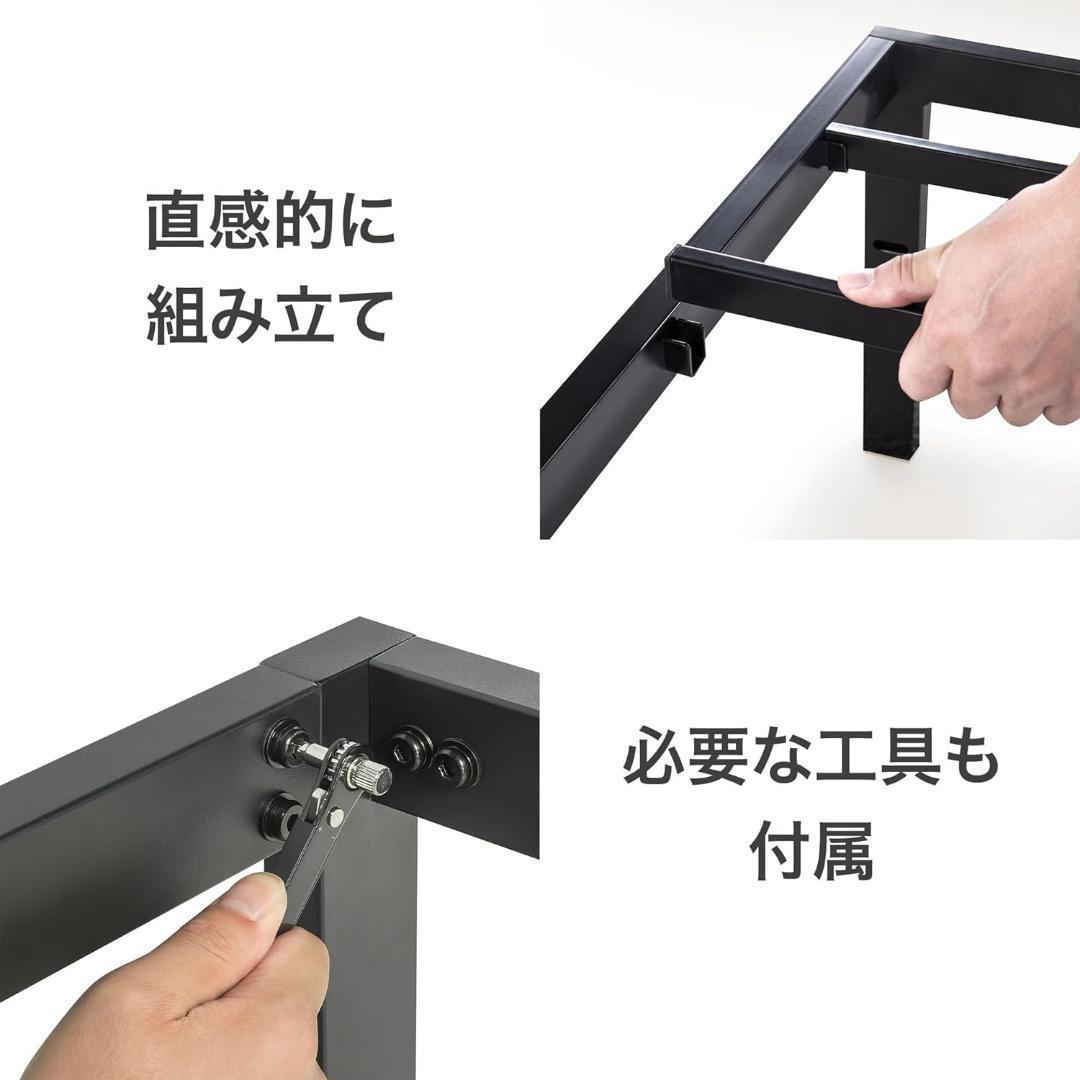 直感的に
組み立て

必要な工具も
付属